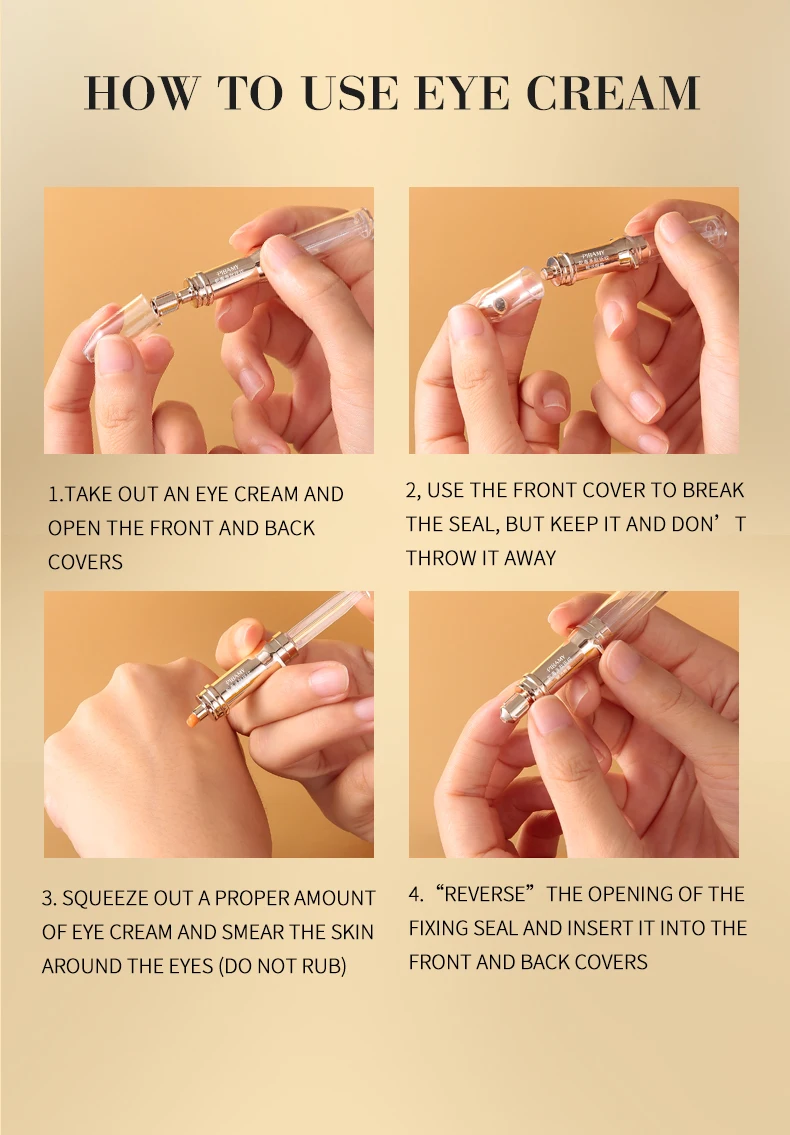 HOW TO USE EYE CREAM

1.TAKE OUT AN EYE CREAM AND OPEN THE FRONT AND BACK COVERS

2, USE THE FRONT COVER TO BREAK THE SEAL, BUT KEEP IT AND DON’T THROW IT AWAY

3. SQUEEZE OUT A PROPER AMOUNT OF EYE CREAM AND SMEAR THE SKIN AROUND THE EYES (DO NOT RUB)

4.“REVERSE”THE OPENING OF THE FIXING SEAL AND INSERT IT INTO THE FRONT AND BACK COVERS