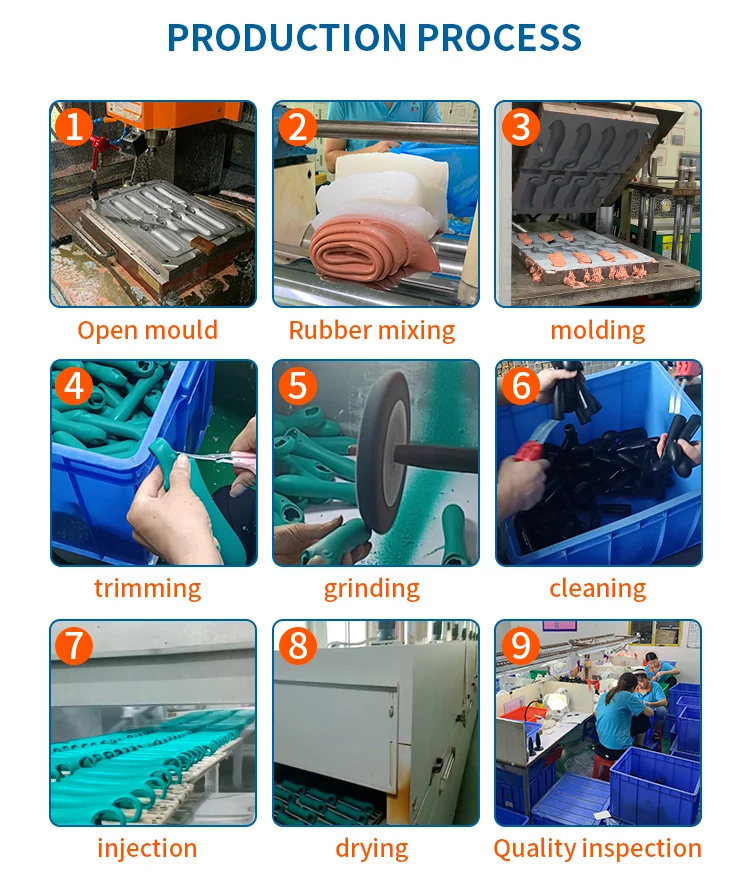 PRODUCTION PROCESS

1
Open mould

2
Rubber mixing

3
molding

4
trimming

5
grinding

6
cleaning

7
injection

8
drying

9
Quality inspection