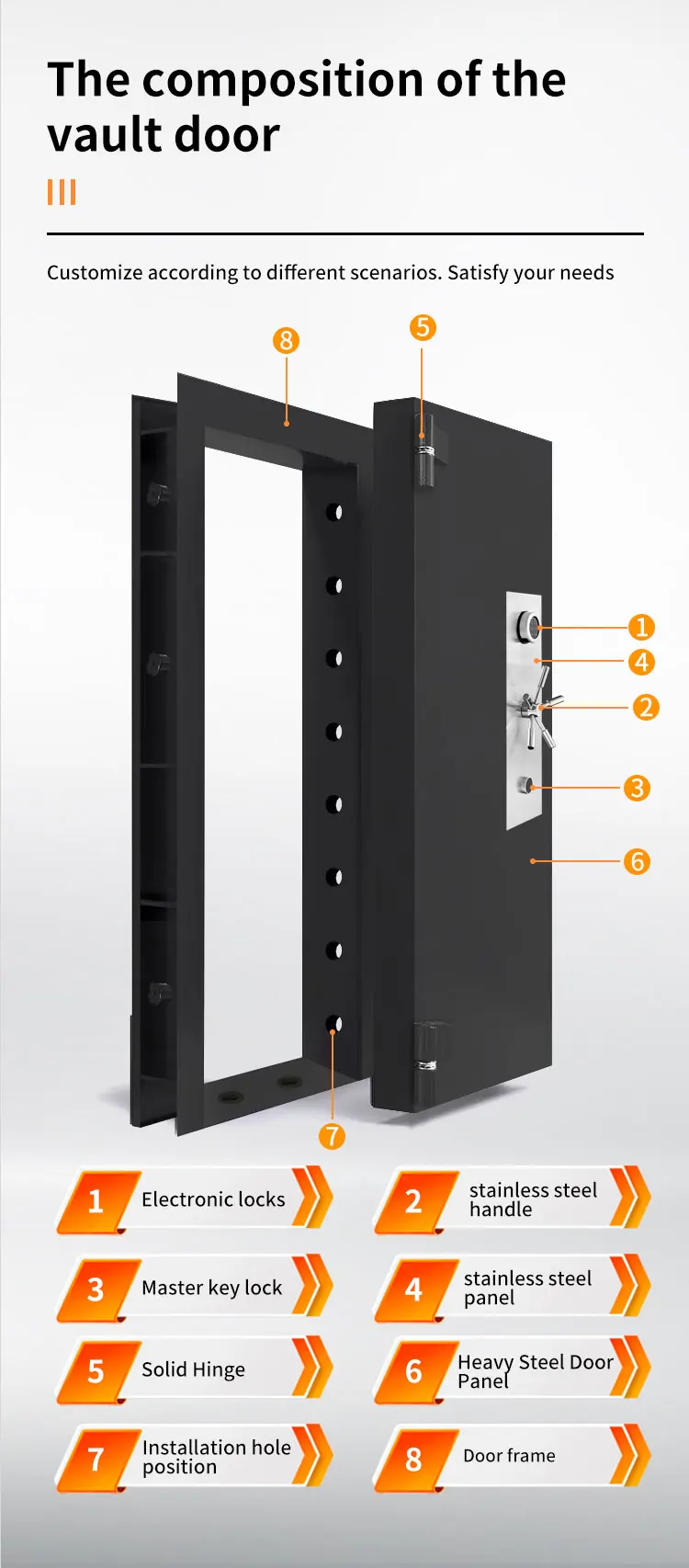 The composition of the vault door

Customize according to different scenarios. Satisfy your needs

8
5
1
4
2
3
6
7

1 Electronic locks
2 stainless steel handle
3 Master key lock
4 stainless steel panel
5 Solid Hinge
6 Heavy Steel Door Panel
7 Installation hole position
8 Door frame