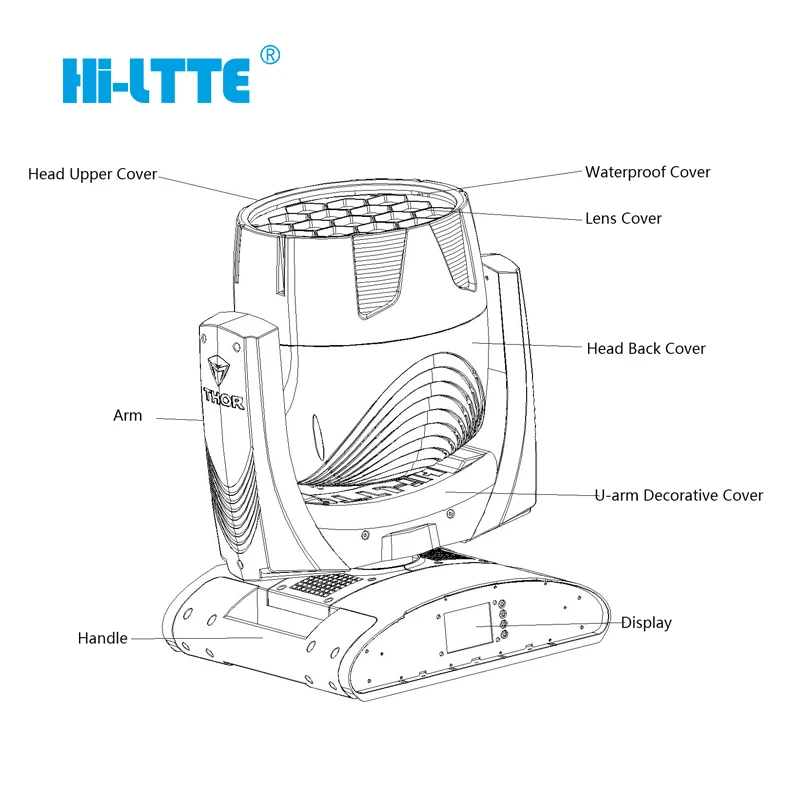 HI-LTTE®

Head Upper Cover

Waterproof Cover

Lens Cover

Head Back Cover

THOR

Arm

U-arm Decorative Cover

Handle

Display