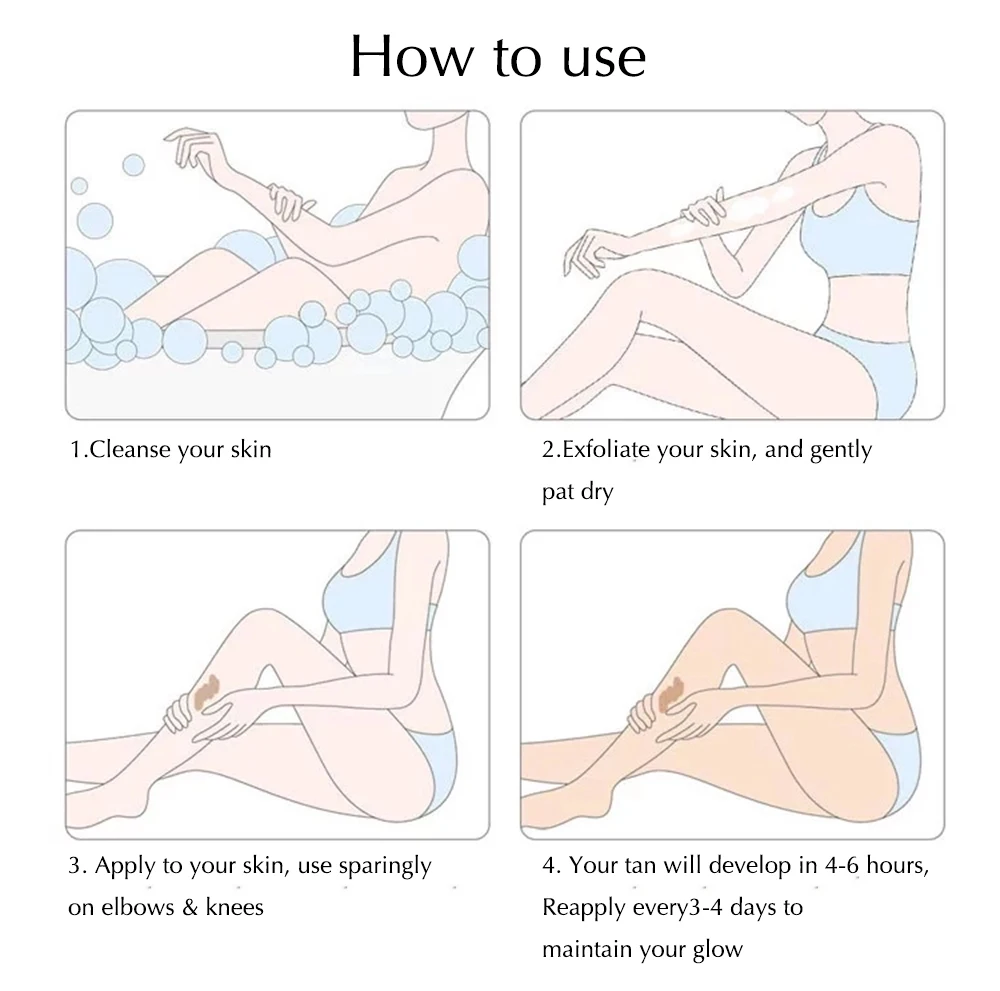 How to use

1.Cleanse your skin

2.Exfoliate your skin, and gently pat dry

3. Apply to your skin, use sparingly on elbows & knees

4. Your tan will develop in 4-6 hours, Reapply every3-4 days to maintain your glow