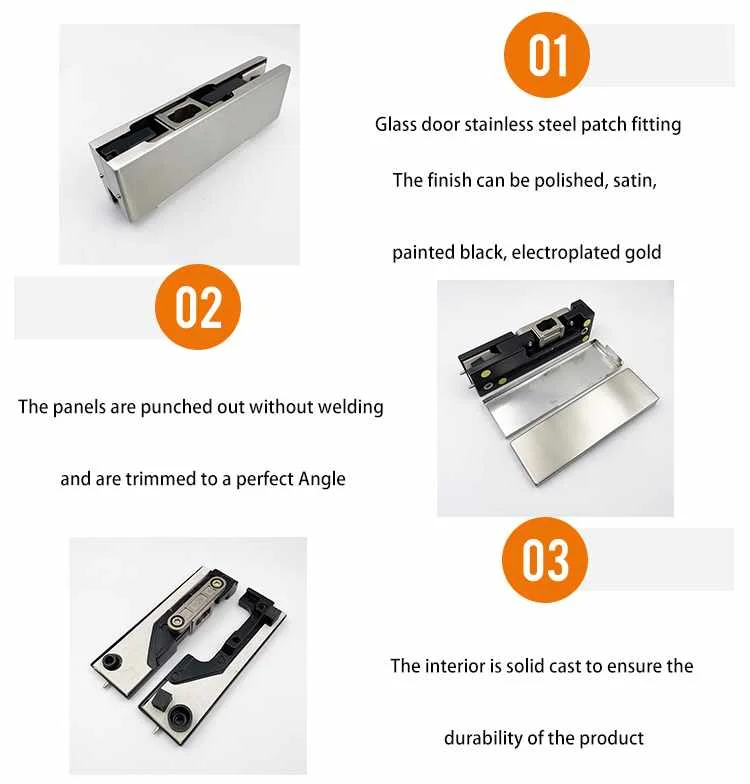 01

Glass door stainless steel patch fitting

The finish can be polished, satin,

painted black, electroplated gold

02

The panels are punched out without welding

and are trimmed to a perfect Angle

03

The interior is solid cast to ensure the

durability of the product