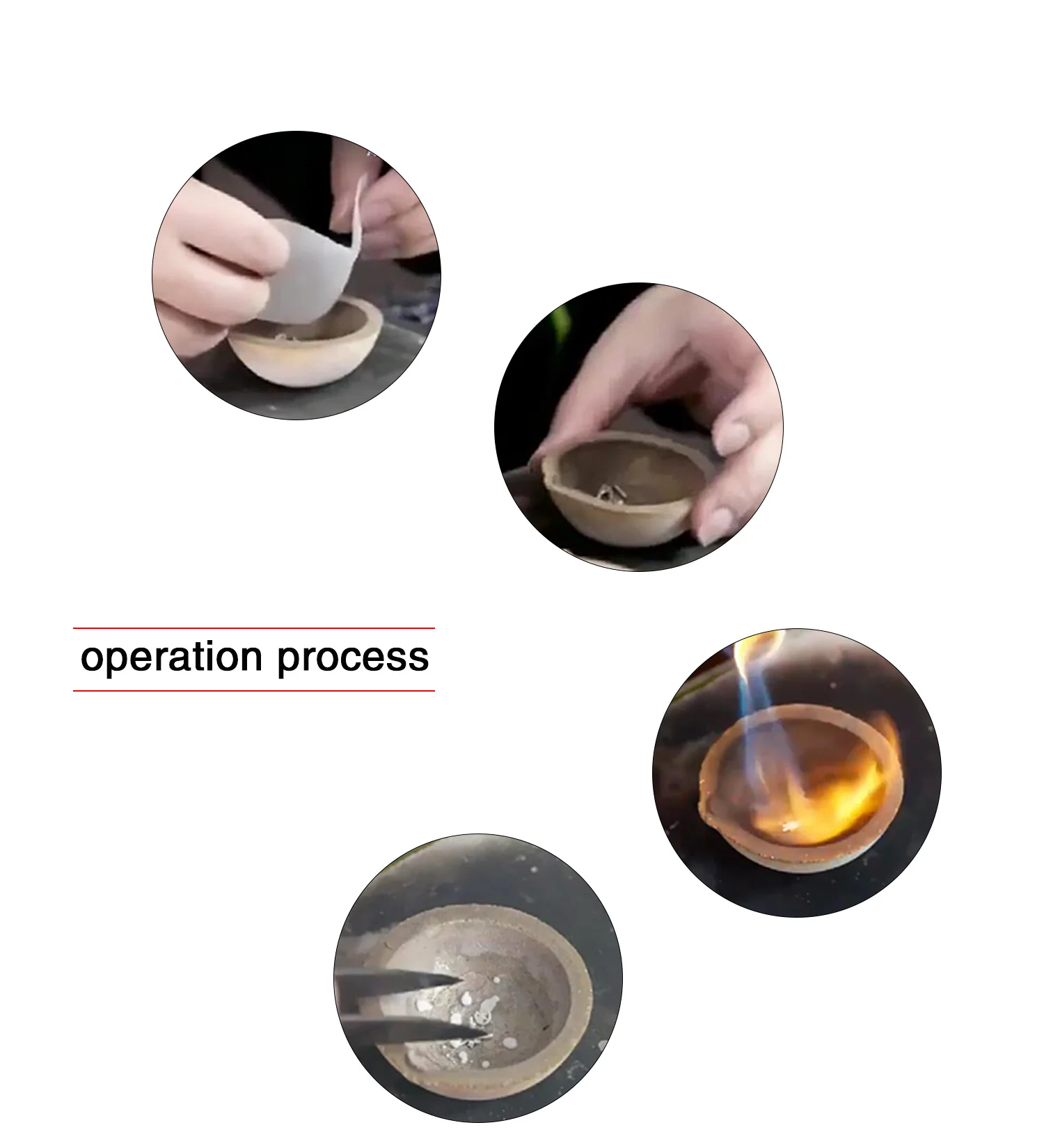 operation process