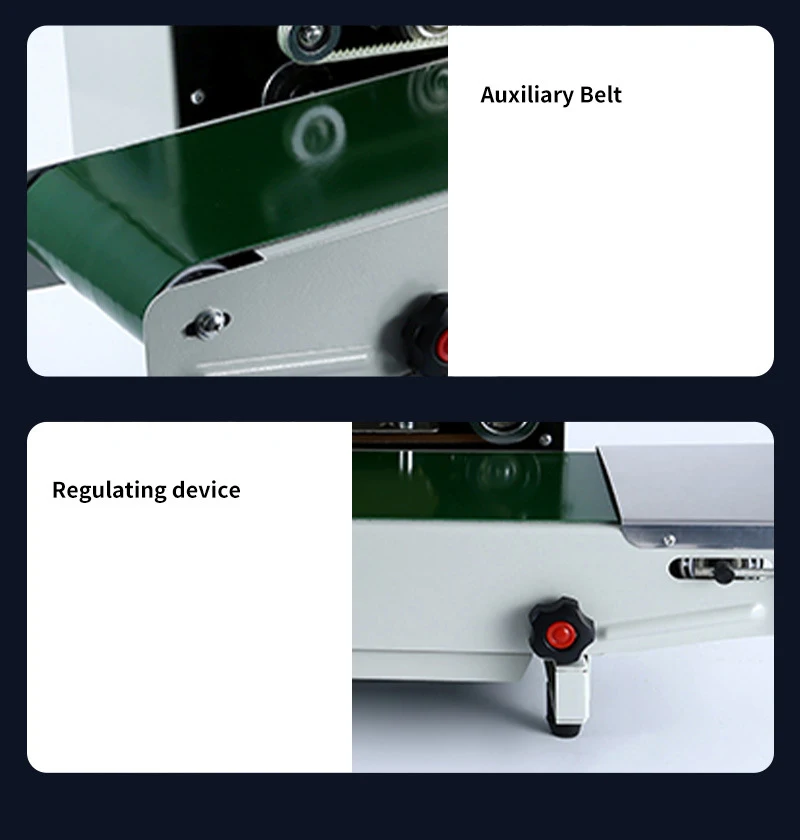 Auxiliary Belt

Regulating device