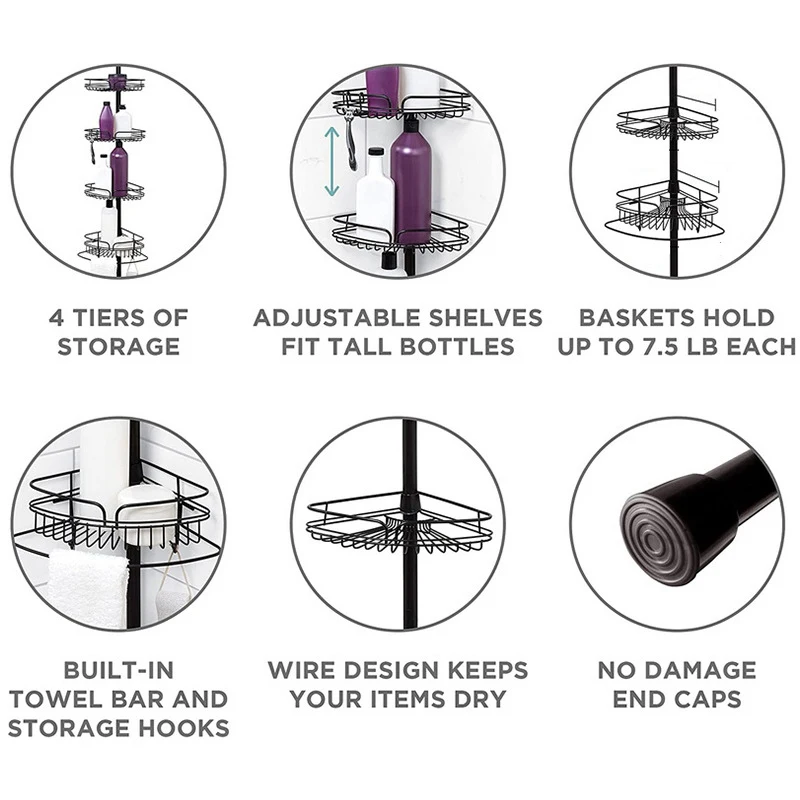 4 TIERS OF STORAGE

ADJUSTABLE SHELVES FIT TALL BOTTLES

BASKETS HOLD UP TO 7.5 LB EACH

BUILT-IN TOWEL BAR AND STORAGE HOOKS

WIRE DESIGN KEEPS YOUR ITEMS DRY

NO DAMAGE END CAPS