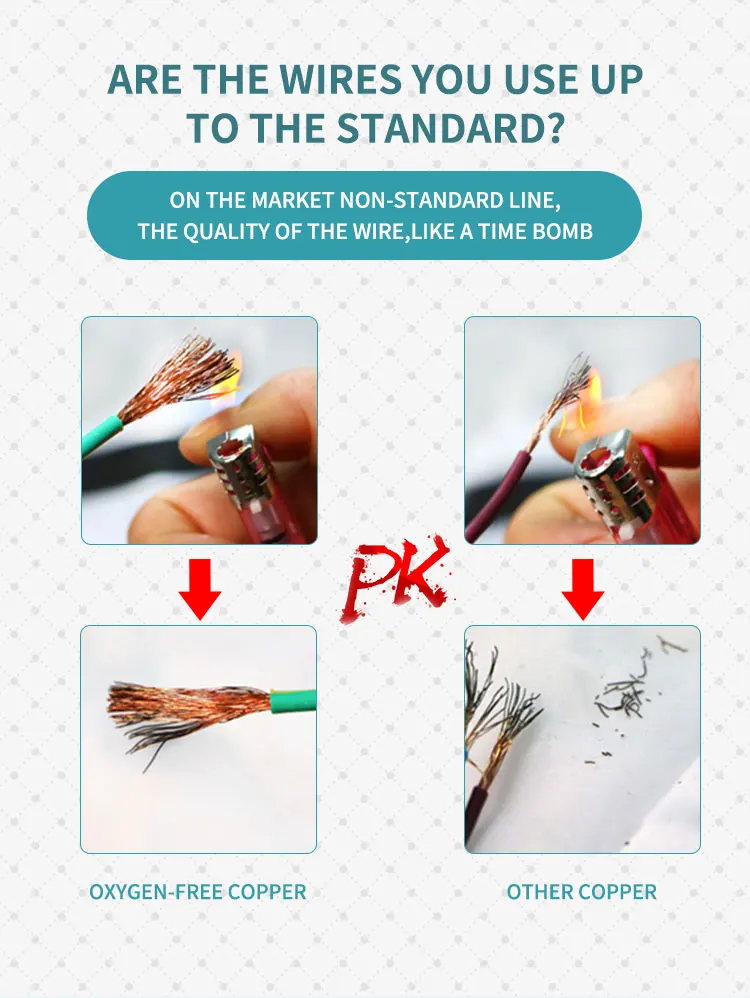 ARE THE WIRES YOU USE UP TO THE STANDARD?

ON THE MARKET NON-STANDARD LINE, THE QUALITY OF THE WIRE,LIKE A TIME BOMB

PK

OXYGEN-FREE COPPER

OTHER COPPER