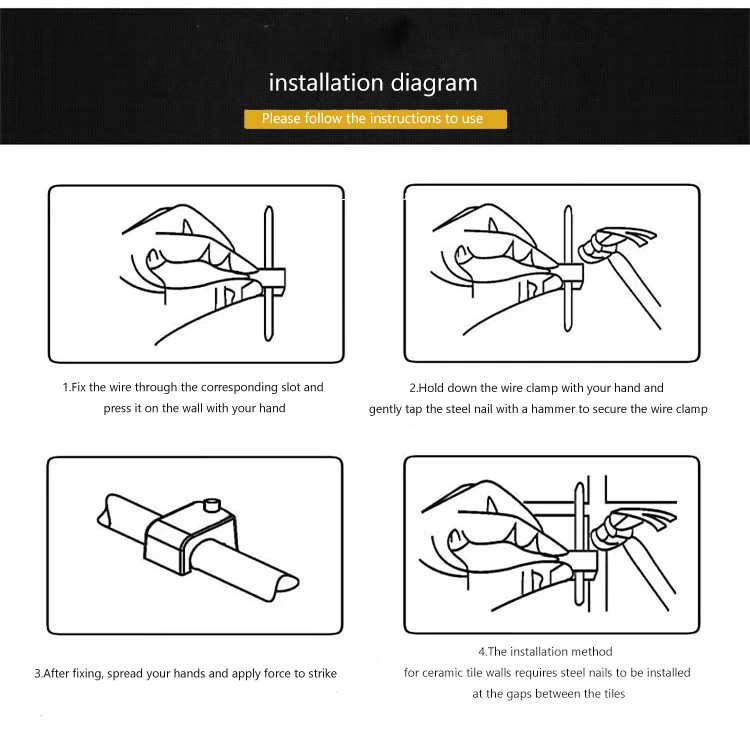 installation diagram

Please follow the instructions to use

1.Fix the wire through the corresponding slot and press it on the wall with your hand

2.Hold down the wire clamp with your hand and gently tap the steel nail with a hammer to secure the wire clamp

3.After fixing, spread your hands and apply force to strike

4.The installation method for ceramic tile walls requires steel nails to be installed at the gaps between the tiles