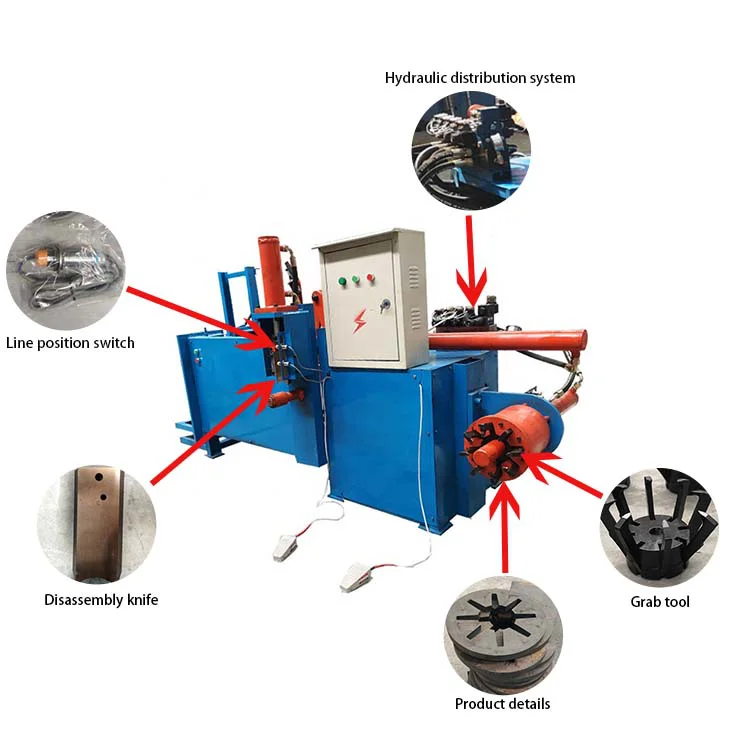 Hydraulic distribution system

Line position switch

Disassembly knife

Grab tool

Product details