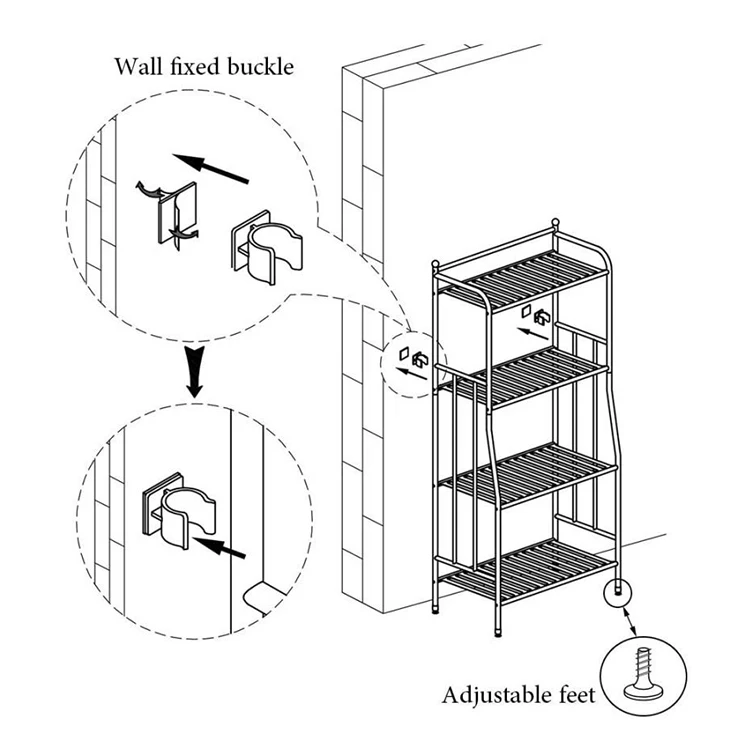 Wall fixed buckle

Adjustable feet