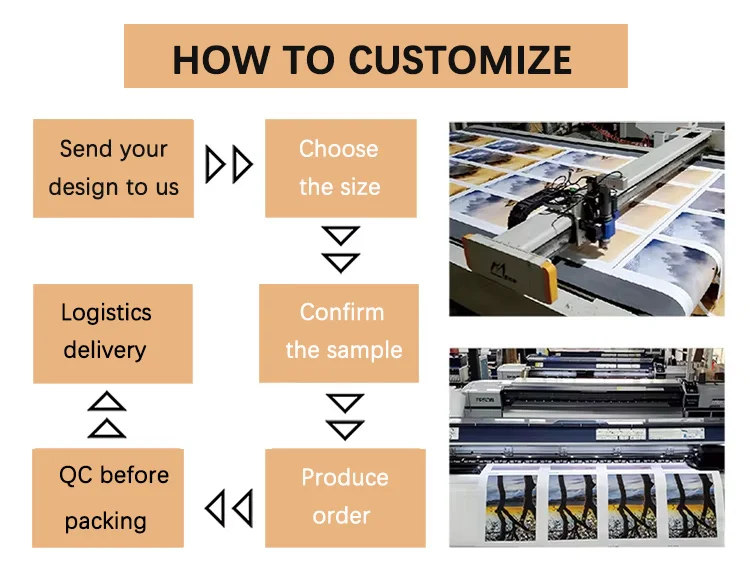 HOW TO CUSTOMIZE

Send your design to us

Choose the size

Confirm the sample

Produce order

QC before packing

Logistics delivery