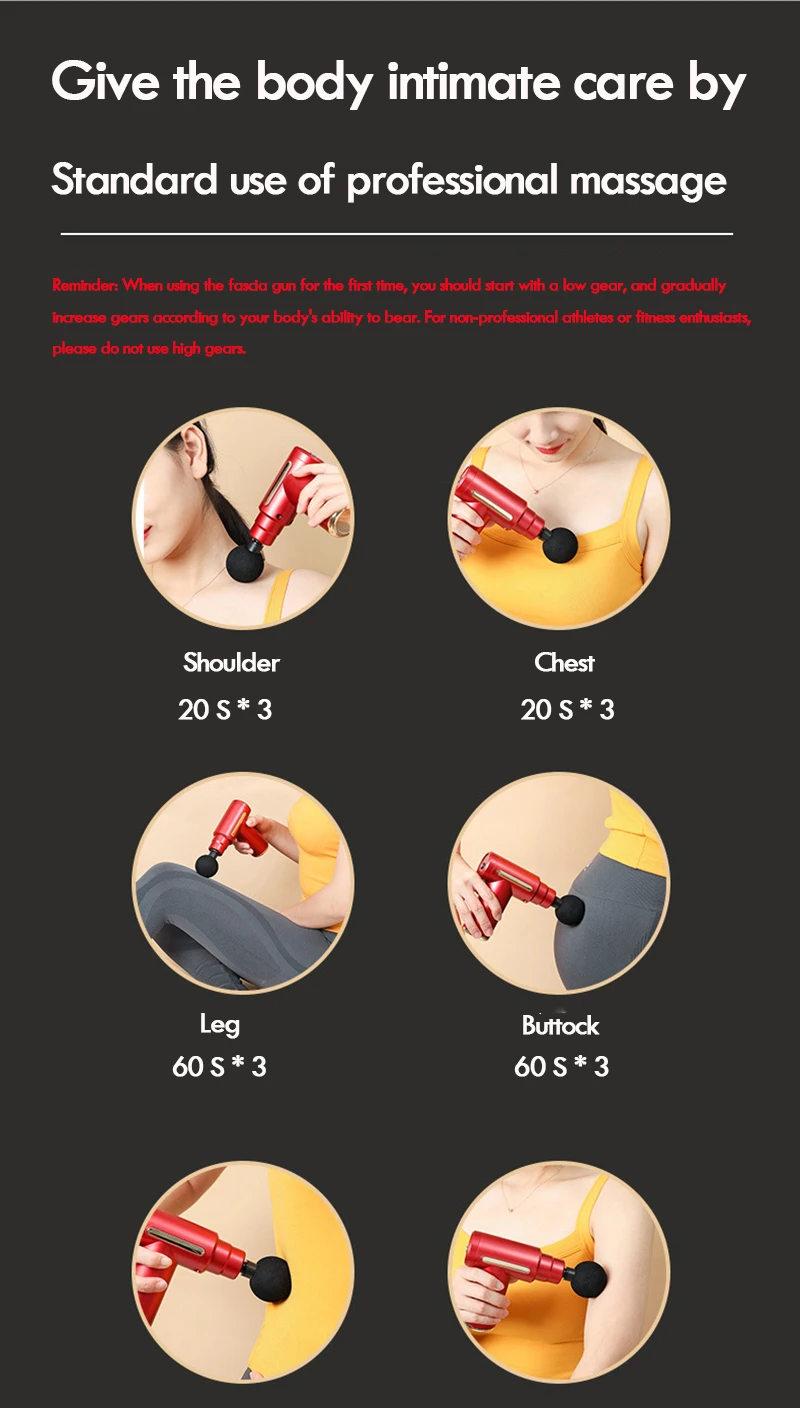 Give the body intimate care by

Standard use of professional massage

Reminder: When using the fascia gun for the first time, you should start with a low gear, and gradually increase gears according to your body's ability to bear. For non-professional athletes or fitness enthusiasts, please do not use high gears.

Shoulder
20 S * 3

Chest
20 S * 3

Leg
60 S * 3

Buttock
60 S * 3