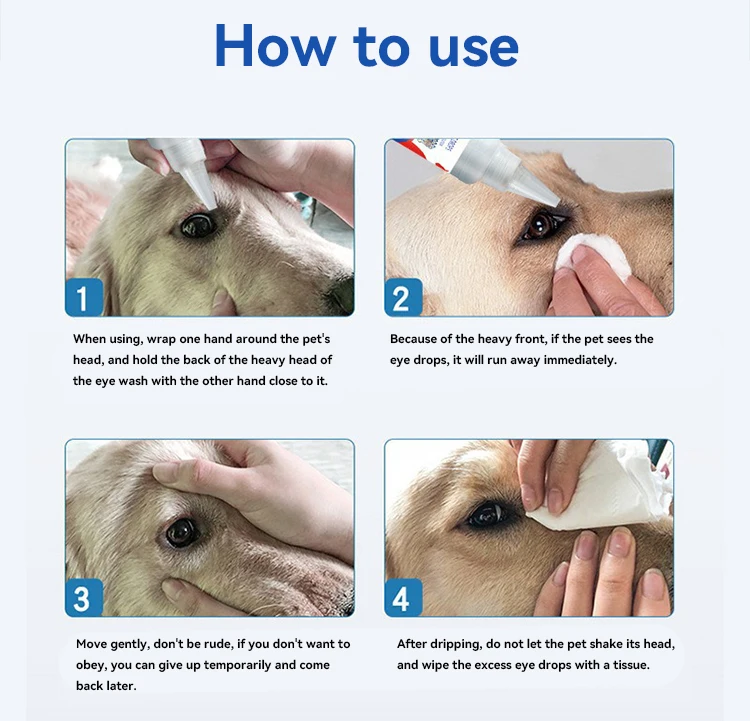 How to use

1

When using, wrap one hand around the pet's head, and hold the back of the heavy head of the eye wash with the other hand close to it.

2

Because of the heavy front, if the pet sees the eye drops, it will run away immediately.

3

Move gently, don't be rude, if you don't want to obey, you can give up temporarily and come back later.

4

After dripping, do not let the pet shake its head, and wipe the excess eye drops with a tissue.