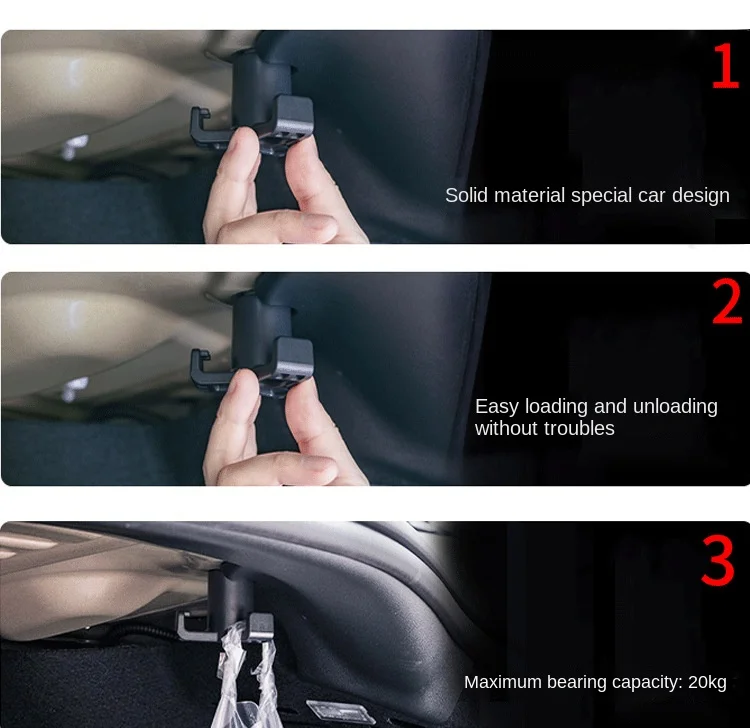 1

Solid material special car design

2

Easy loading and unloading without troubles

3

Maximum bearing capacity: 20kg