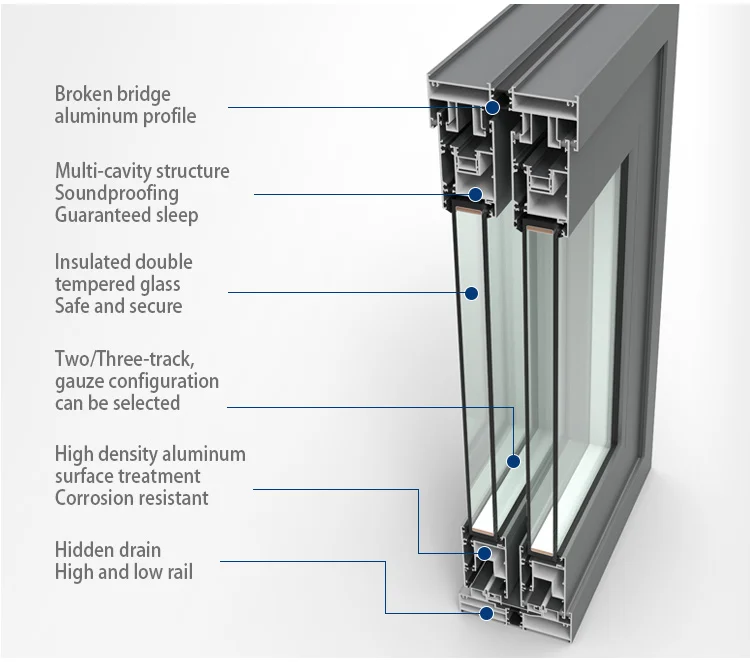 Broken bridge aluminum profile

Multi-cavity structure
Soundproofing
Guaranteed sleep

Insulated double tempered glass
Safe and secure

Two/Three-track, gauze configuration can be selected

High density aluminum surface treatment
Corrosion resistant

Hidden drain
High and low rail