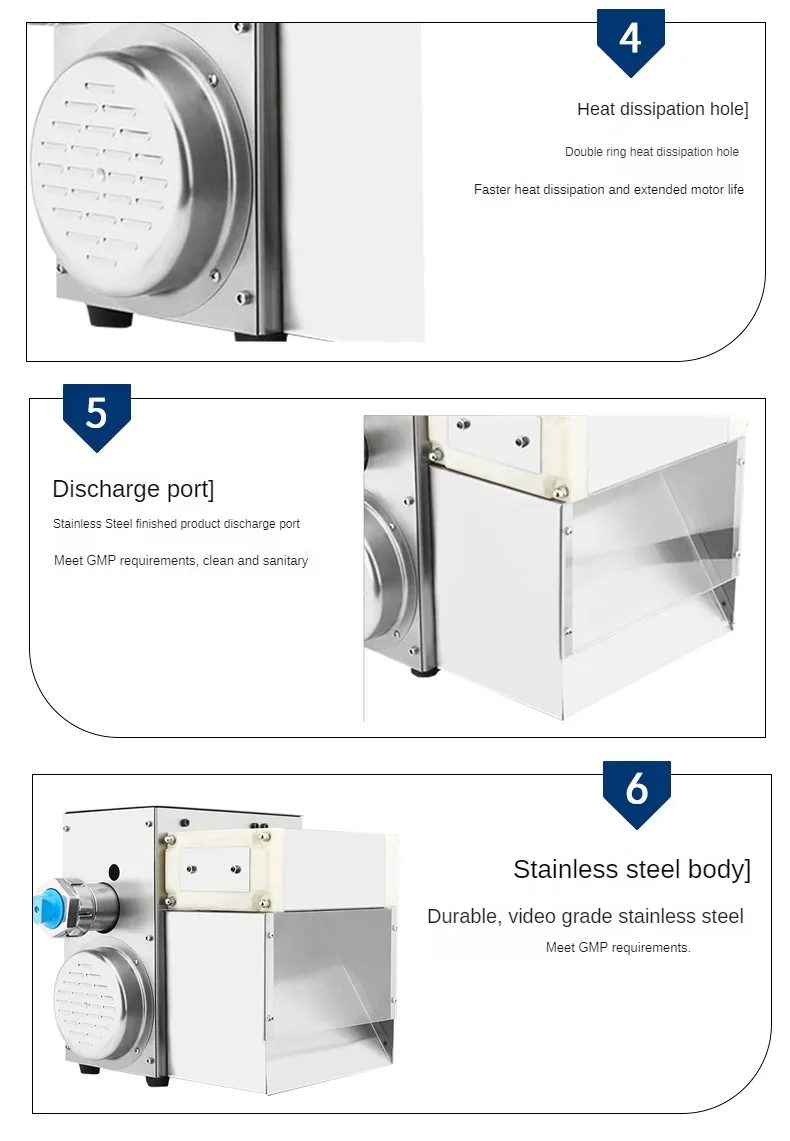 4

Heat dissipation hole]

Double ring heat dissipation hole

Faster heat dissipation and extended motor life

5

Discharge port]

Stainless Steel finished product discharge port

Meet GMP requirements, clean and sanitary

6

Stainless steel body]

Durable, video grade stainless steel

Meet GMP requirements.