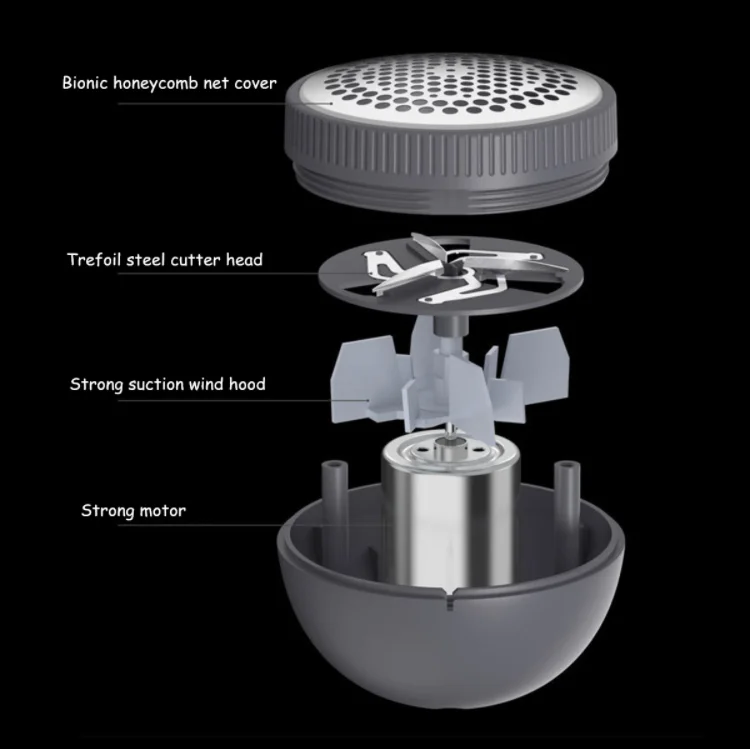 Bionic honeycomb net cover

Trefoil steel cutter head

Strong suction wind hood

Strong motor