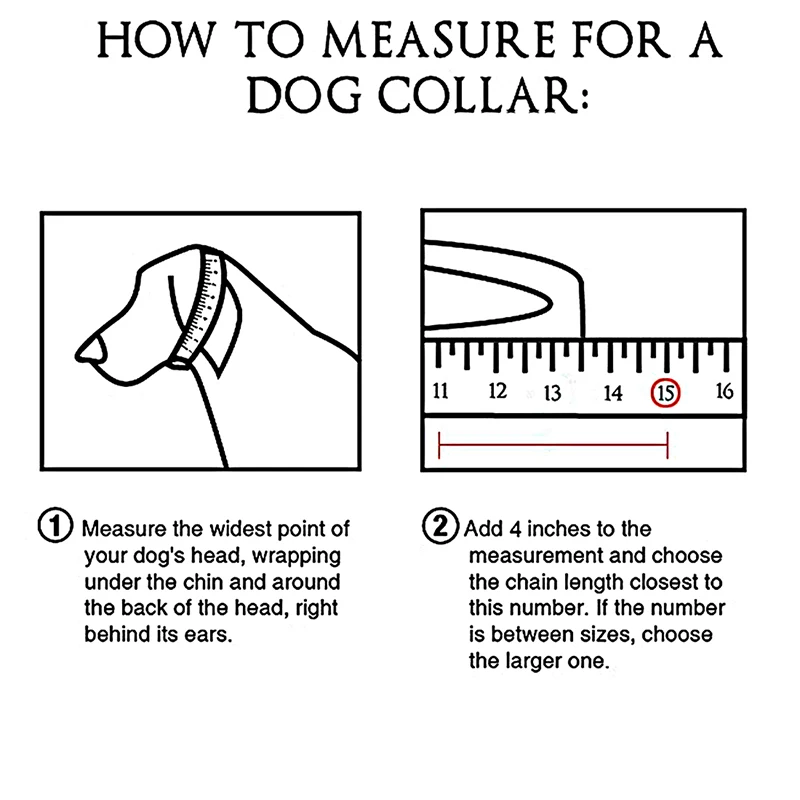 HOW TO MEASURE FOR A DOG COLLAR:

11 12 13 14 15 16

① Measure the widest point of your dog's head, wrapping under the chin and around the back of the head, right behind its ears.

② Add 4 inches to the measurement and choose the chain length closest to this number. If the number is between sizes, choose the larger one.