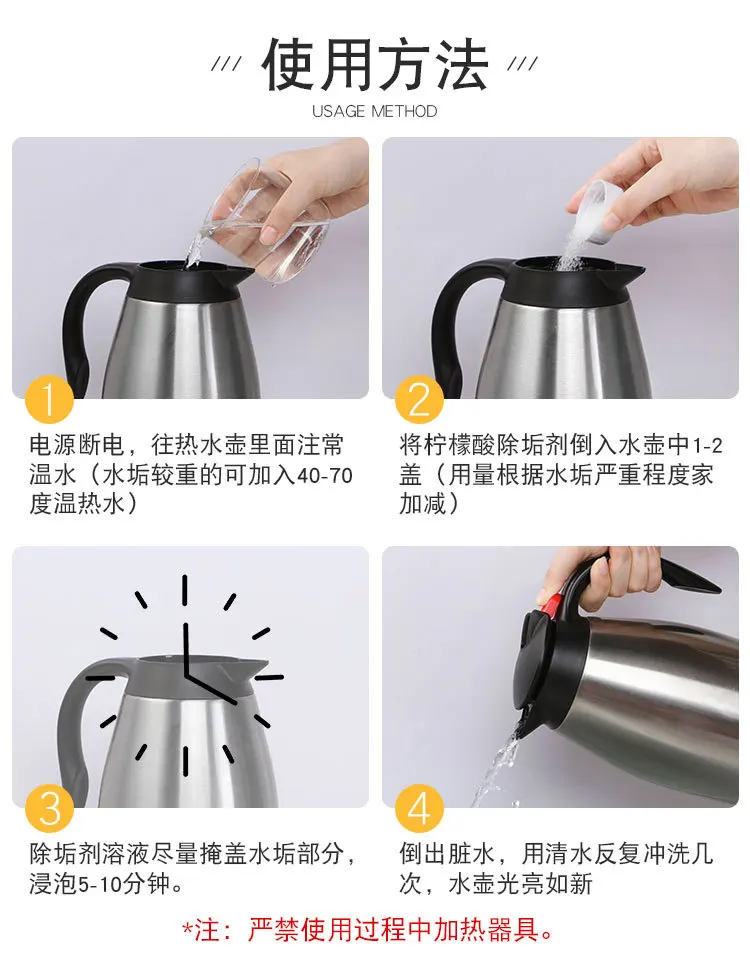 /// 使用方法 ///
USAGE METHOD

1
电源断电，往热水壶里面注常温水（水垢较重的可加入40-70度温热水）

2
将柠檬酸除垢剂倒入水壶中1-2盖（用量根据水垢严重程度家加减）

3
除垢剂溶液尽量掩盖水垢部分，浸泡5-10分钟。

4
倒出脏水，用清水反复冲洗几次，水壶光亮如新

*注：严禁使用过程中加热器具。