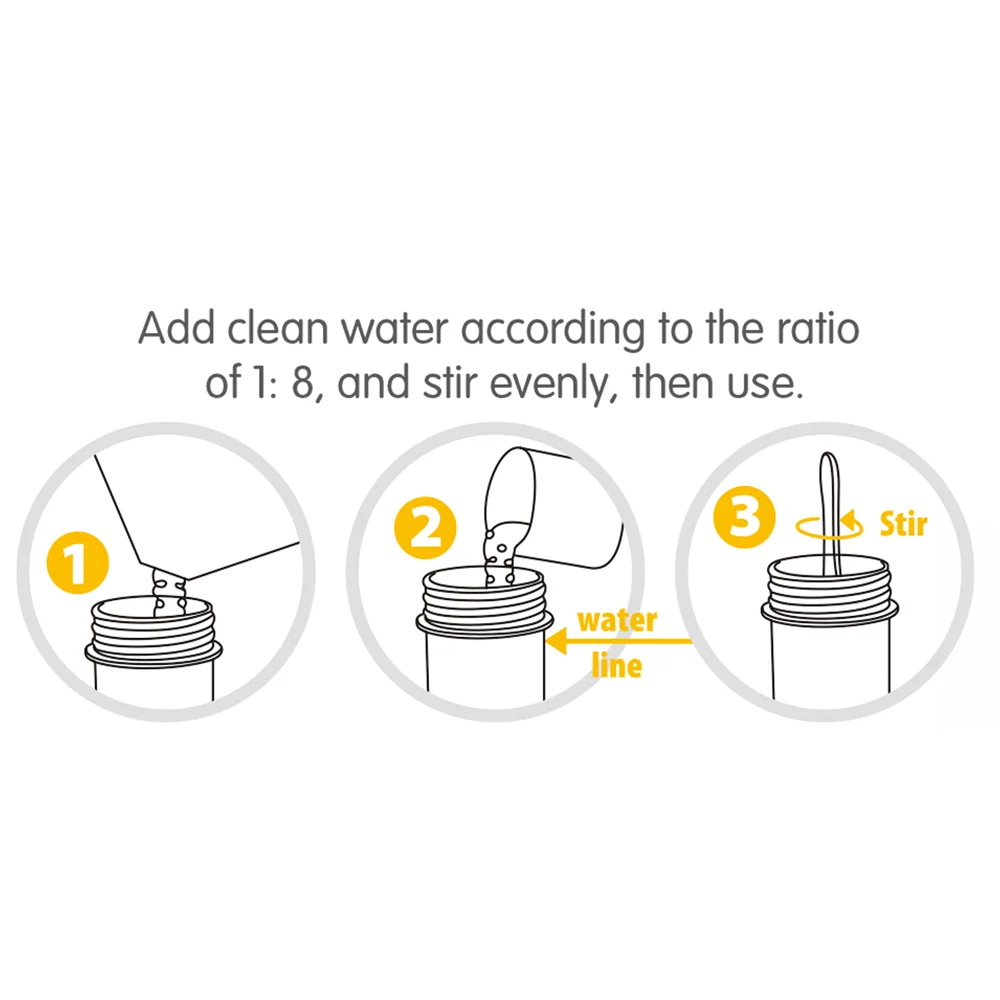 Add clean water according to the ratio of 1: 8, and stir evenly, then use.

1

2

water line

3

Stir