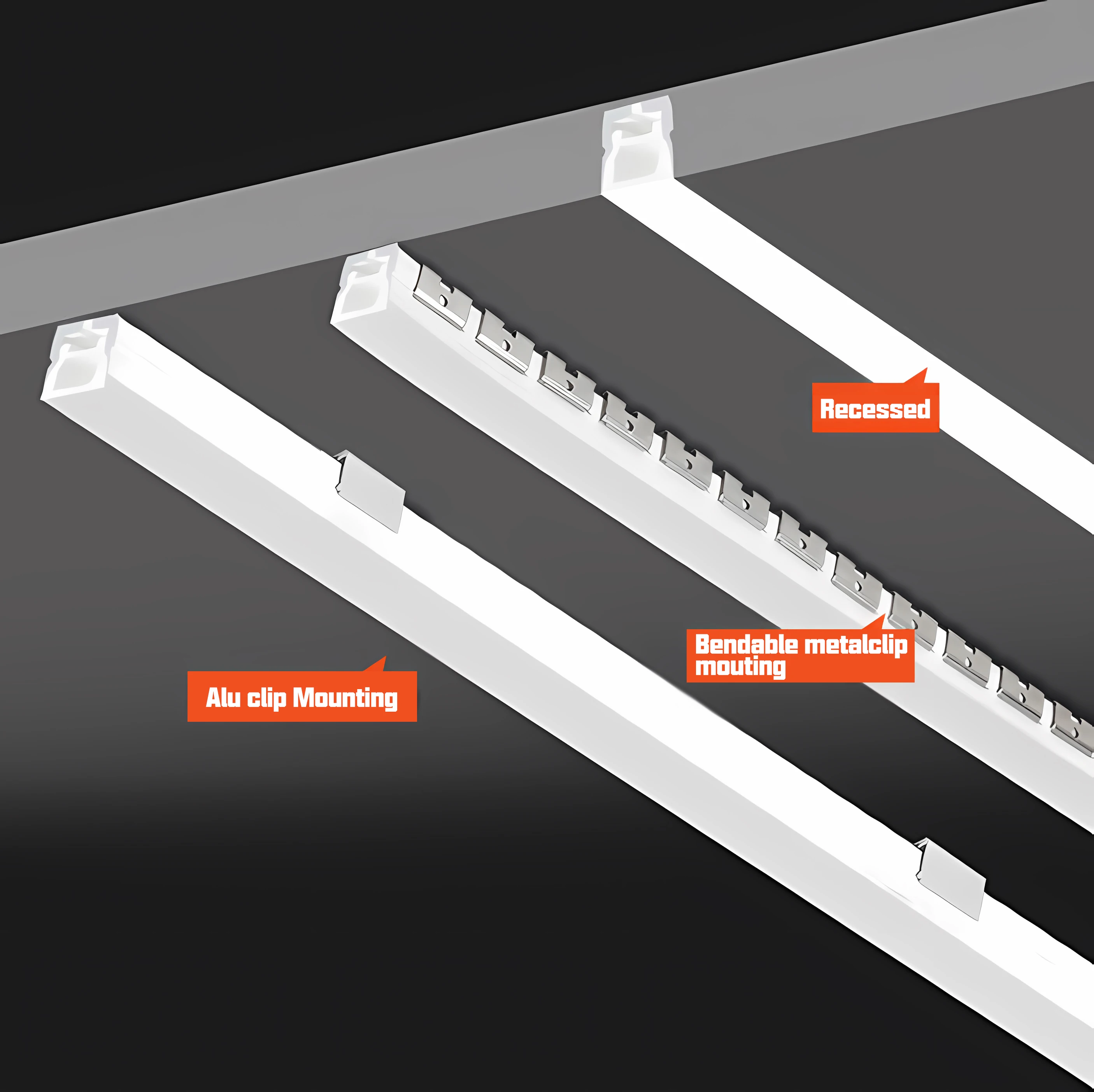 Recessed

Bendable metalclip mouting

Alu clip Mounting