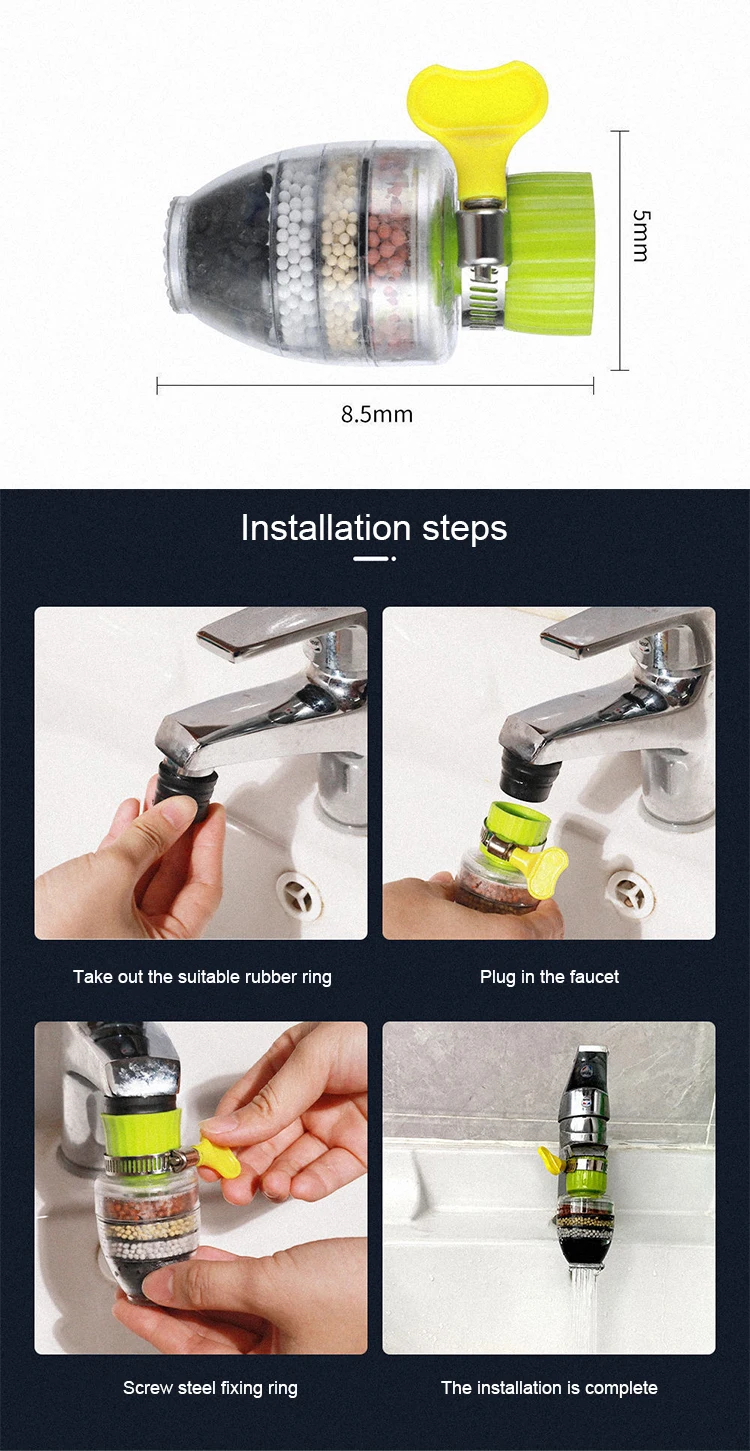 5mm

8.5mm

Installation steps

Take out the suitable rubber ring

Plug in the faucet

Screw steel fixing ring

The installation is complete