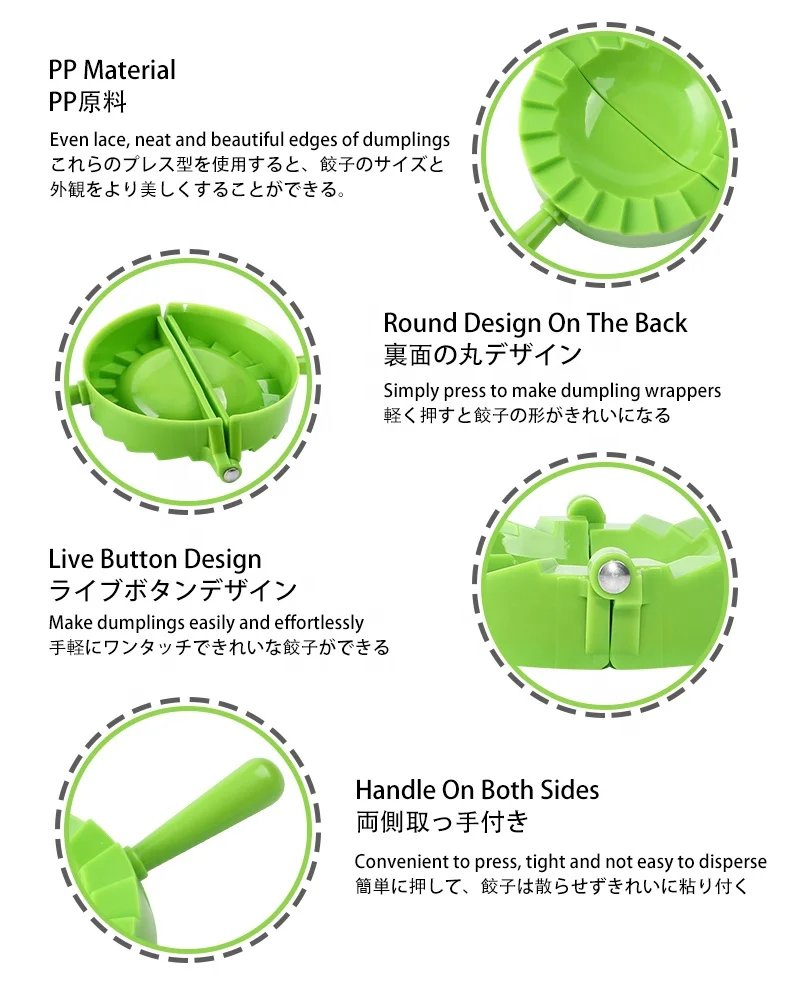 PP Material
PP原料

Even lace, neat and beautiful edges of dumplings
これらのプレス型を使用すると、餃子のサイズと外観をより美しくすることができる。

Round Design On The Back
裏面の丸デザイン

Simply press to make dumpling wrappers
軽く押すと餃子の形がきれいになる

Live Button Design
ライブボタンデザイン

Make dumplings easily and effortlessly
手軽にワンタッチできれいな餃子ができる

Handle On Both Sides
両側取っ手付き

Convenient to press, tight and not easy to disperse
簡単に押して、餃子は散らせずきれいに粘り付く