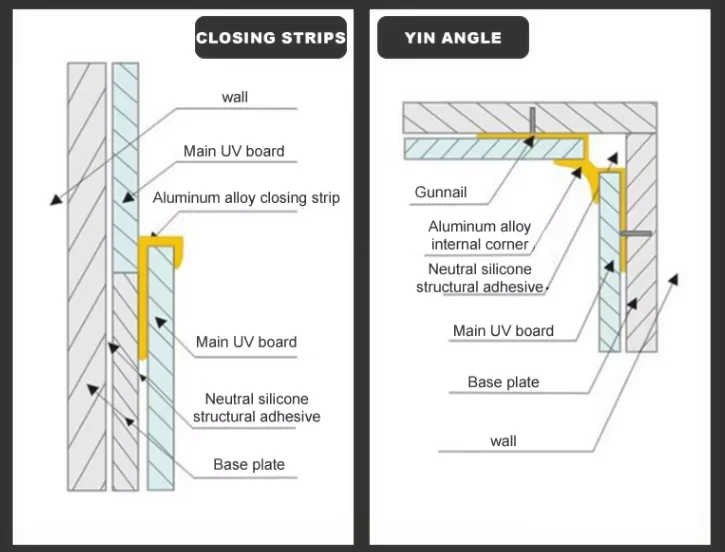 CLOSING STRIPS

wall

Main UV board

Aluminum alloy closing strip

Main UV board

Neutral silicone structural adhesive

Base plate

YIN ANGLE

Gunnail

Aluminum alloy internal corner

Neutral silicone structural adhesive

Main UV board

Base plate

wall