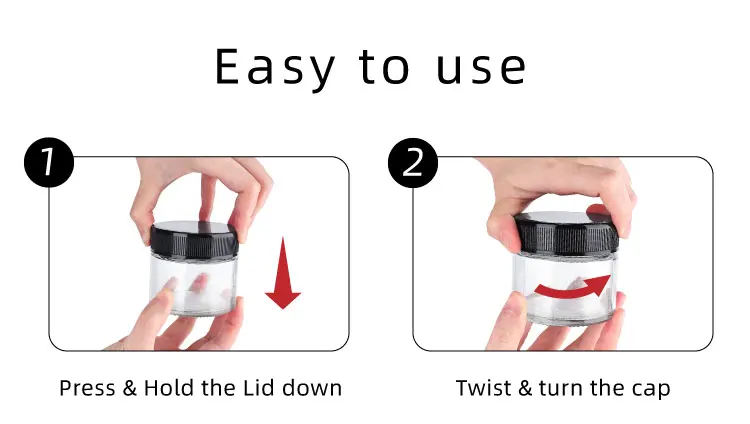 Easy to use

1

Press & Hold the Lid down

2

Twist & turn the cap