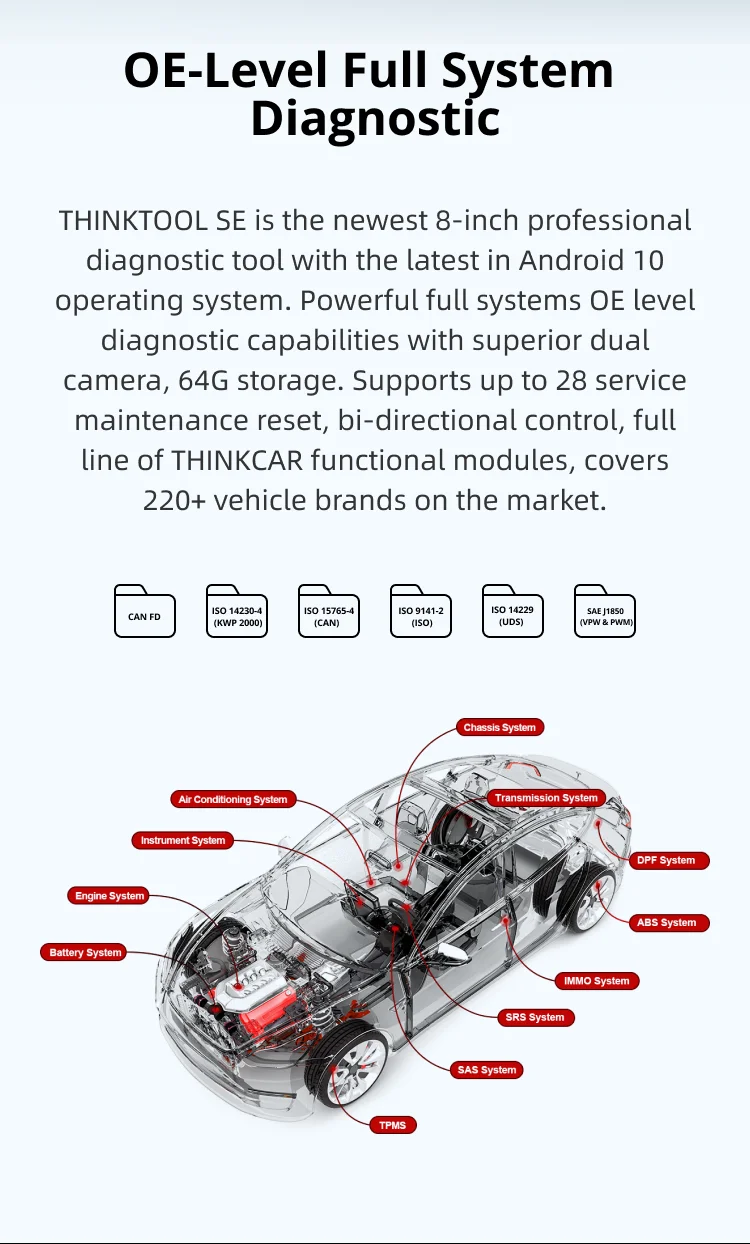 OE-Level Full System Diagnostic

THINKTOOL SE is the newest 8-inch professional diagnostic tool with the latest in Android 10 operating system. Powerful full systems OE level diagnostic capabilities with superior dual camera, 64G storage. Supports up to 28 service maintenance reset, bi-directional control, full line of THINKCAR functional modules, covers 220+ vehicle brands on the market.

CAN FD

ISO 14230-4 (KWP 2000)

ISO 15765-4 (CAN)

ISO 9141-2 (ISO)

ISO 14229 (UDS)

SAE J1850 (VPW & PWM)

Chassis System

Air Conditioning System

Transmission System

Instrument System

DPF System

Engine System

ABS System

Battery System

IMMO System

SRS System

SAS System

TPMS