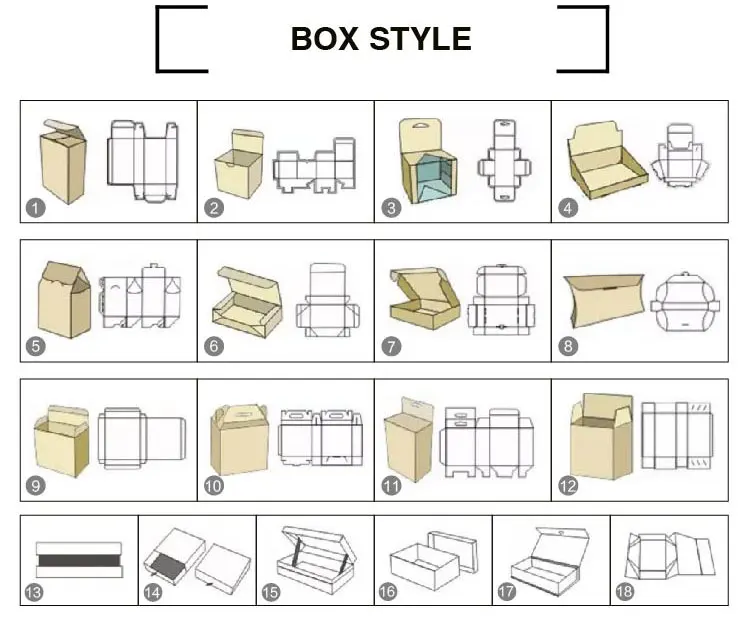 BOX STYLE

1
2
3
4
5
6
7
8
9
10
11
12
13
14
15
16
17
18