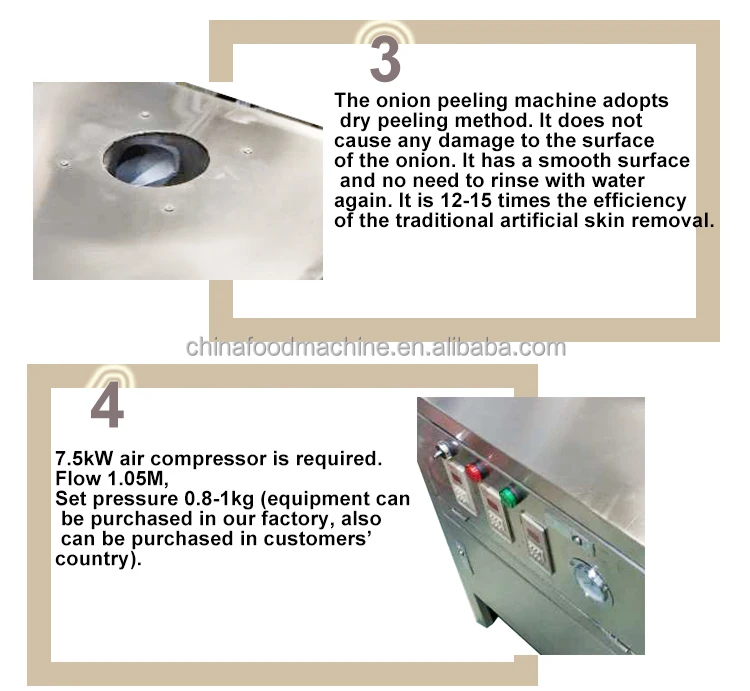 3

The onion peeling machine adopts dry peeling method. It does not cause any damage to the surface of the onion. It has a smooth surface and no need to rinse with water again. It is 12-15 times the efficiency of the traditional artificial skin removal.

chinafoodmachine.en.alibaba.com

4

7.5kW air compressor is required.
Flow 1.05M,
Set pressure 0.8-1kg (equipment can be purchased in our factory, also can be purchased in customers' country).