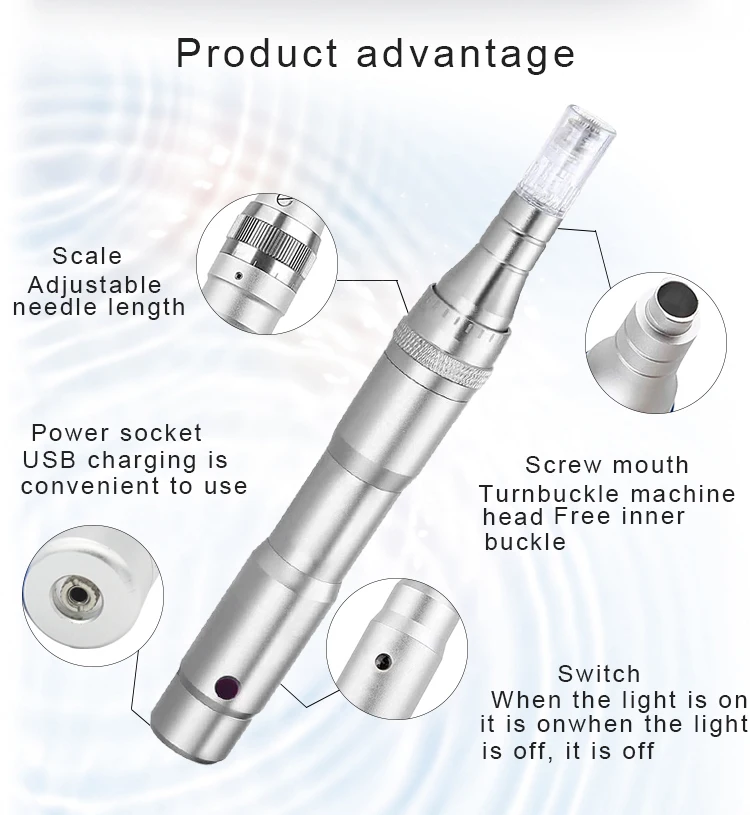 Product advantage

Scale
Adjustable needle length

Power socket
USB charging is convenient to use

Screw mouth
Turnbuckle machine head Free inner buckle

Switch
When the light is on it is onwhen the light is off, it is off