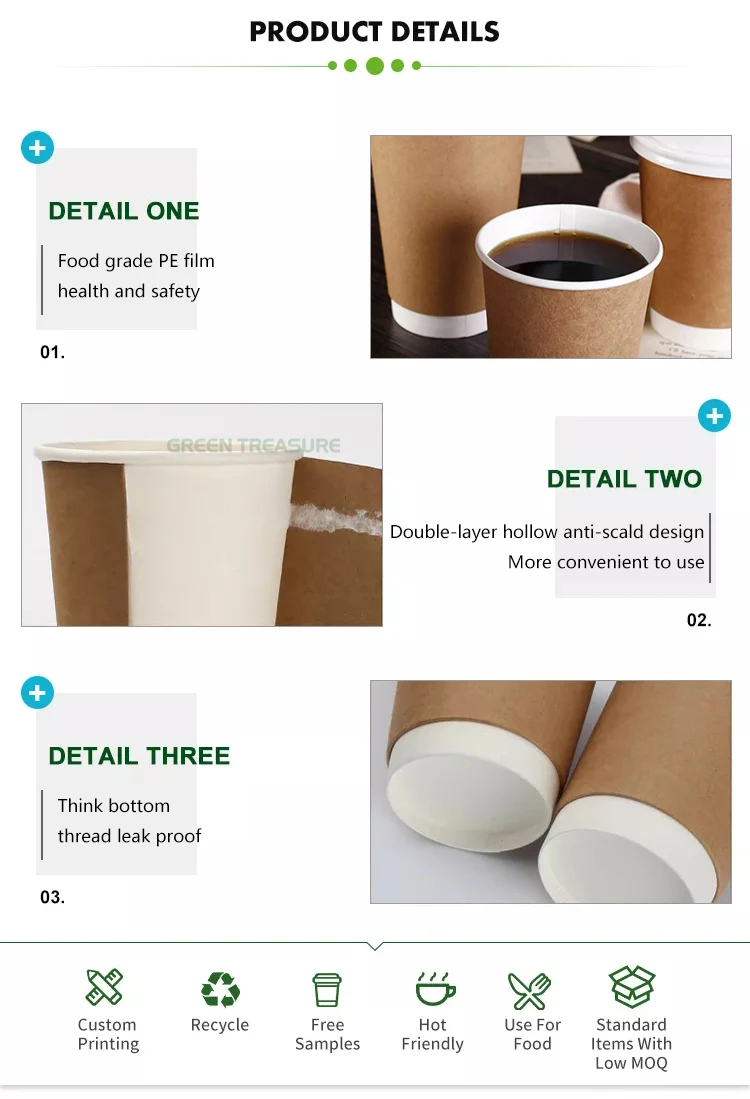 PRODUCT DETAILS

DETAIL ONE

Food grade PE film
health and safety

01.

GREEN TREASURE

DETAIL TWO

Double-layer hollow anti-scald design
More convenient to use

02.

DETAIL THREE

Think bottom
thread leak proof

03.

Custom Printing

Recycle

Free Samples

Hot Friendly

Use For Food

Standard Items With Low MOQ