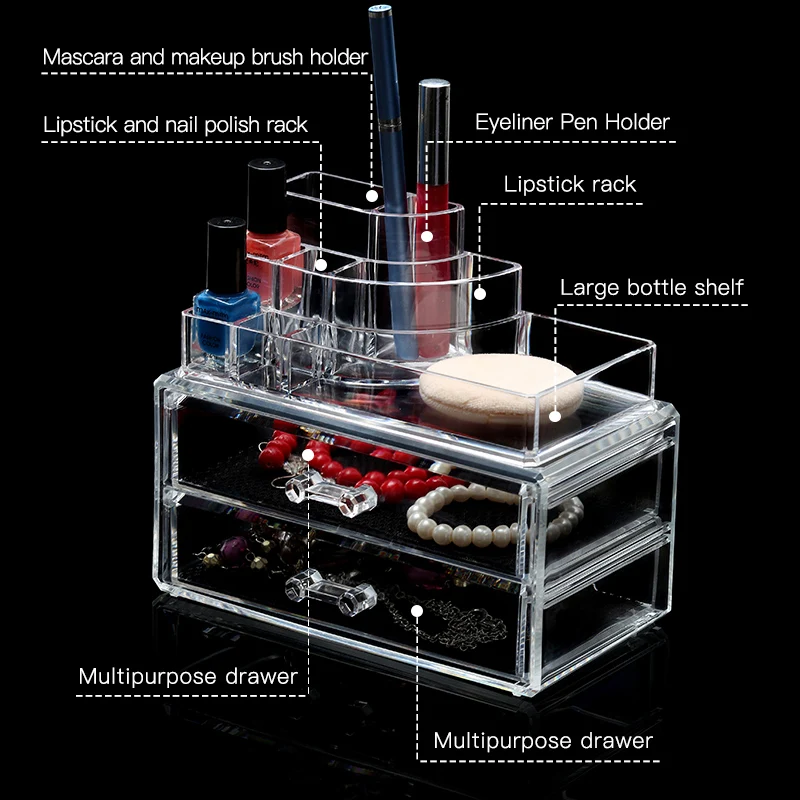 Mascara and makeup brush holder

Lipstick and nail polish rack

Eyeliner Pen Holder

Lipstick rack

Large bottle shelf

Multipurpose drawer

Multipurpose drawer