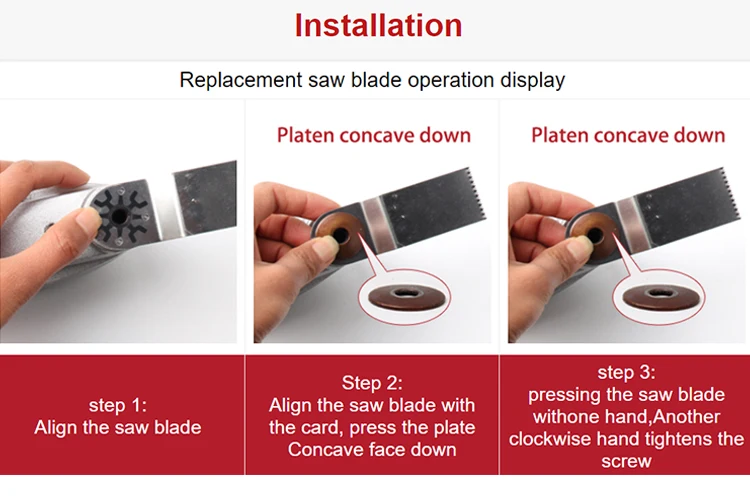 Installation

Replacement saw blade operation display

Platen concave down

Platen concave down

step 1:
Align the saw blade

Step 2:
Align the saw blade with the card, press the plate Concave face down

step 3:
pressing the saw blade withone hand,Another clockwise hand tightens the screw