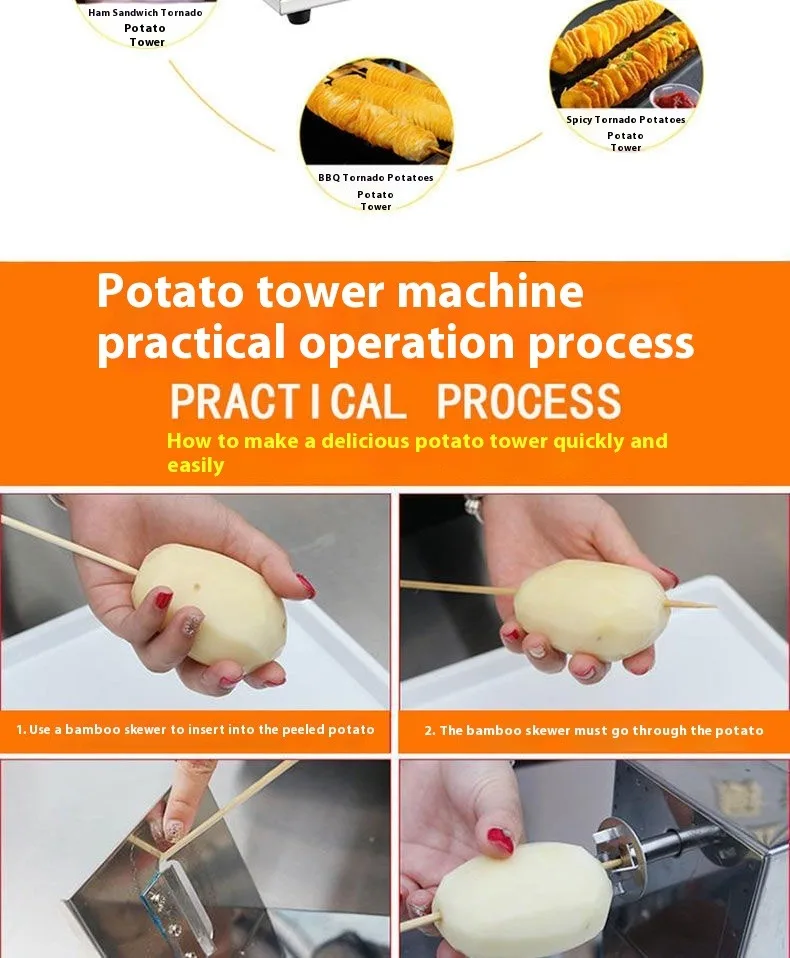 Ham Sandwich Tornado
Potato
Tower

BBQ Tornado Potatoes
Potato
Tower

Spicy Tornado Potatoes
Potato
Tower

Potato tower machine practical operation process

PRACTICAL PROCESS

How to make a delicious potato tower quickly and easily

1. Use a bamboo skewer to insert into the peeled potato

2. The bamboo skewer must go through the potato