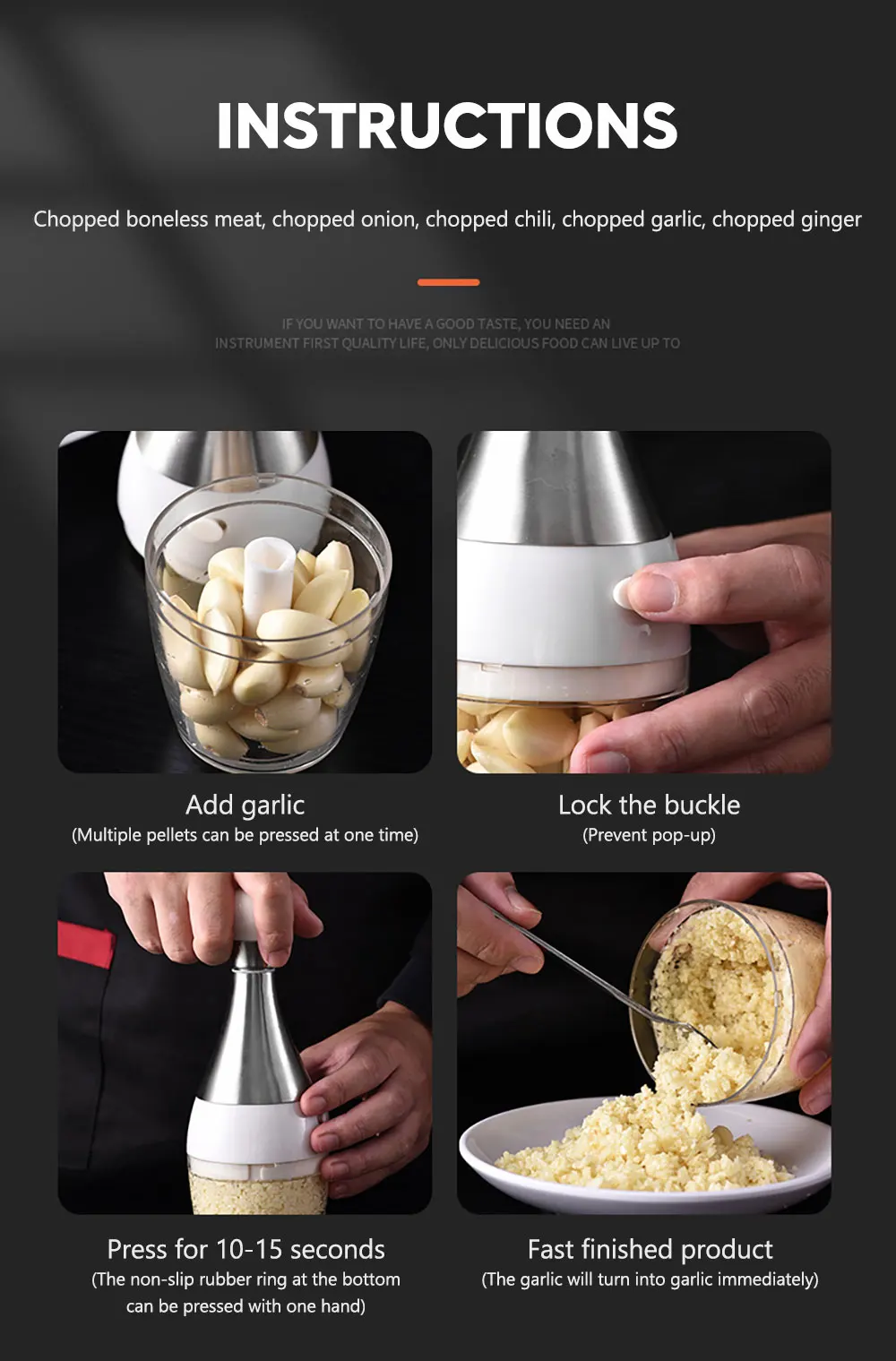 INSTRUCTIONS

Chopped boneless meat, chopped onion, chopped chili, chopped garlic, chopped ginger

IF YOU WANT TO HAVE A GOOD TASTE, YOU NEED AN INSTRUMENT FIRST QUALITY LIFE, ONLY DELICIOUS FOOD CAN LIVE UP TO

Add garlic
(Multiple pellets can be pressed at one time)

Lock the buckle
(Prevent pop-up)

Press for 10-15 seconds
(The non-slip rubber ring at the bottom can be pressed with one hand)

Fast finished product
(The garlic will turn into garlic immediately)