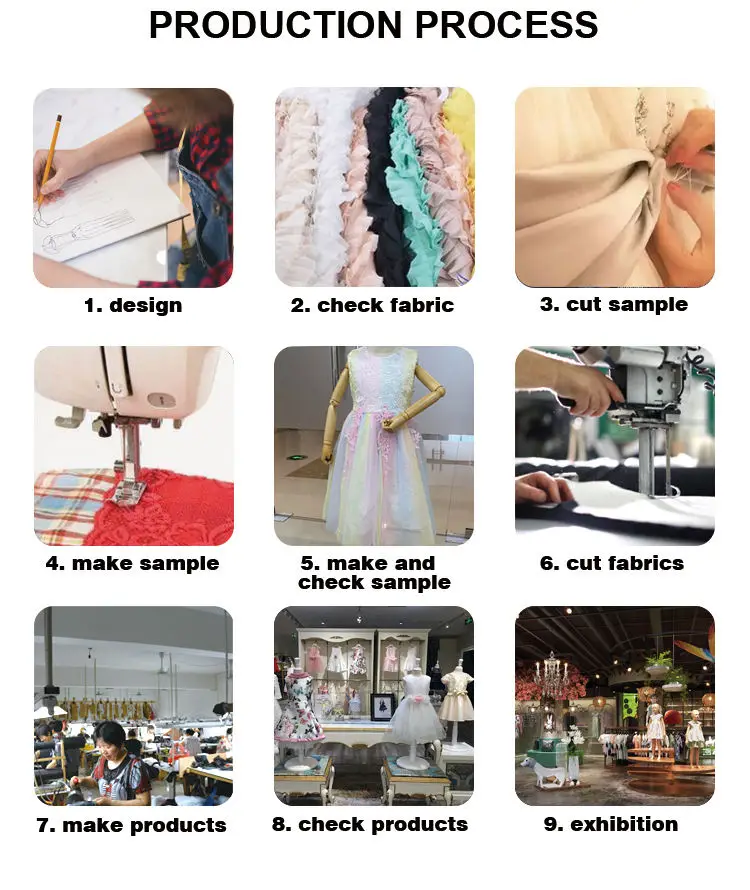 PRODUCTION PROCESS

1. design

2. check fabric

3. cut sample

4. make sample

5. make and check sample

6. cut fabrics

7. make products

8. check products

9. exhibition