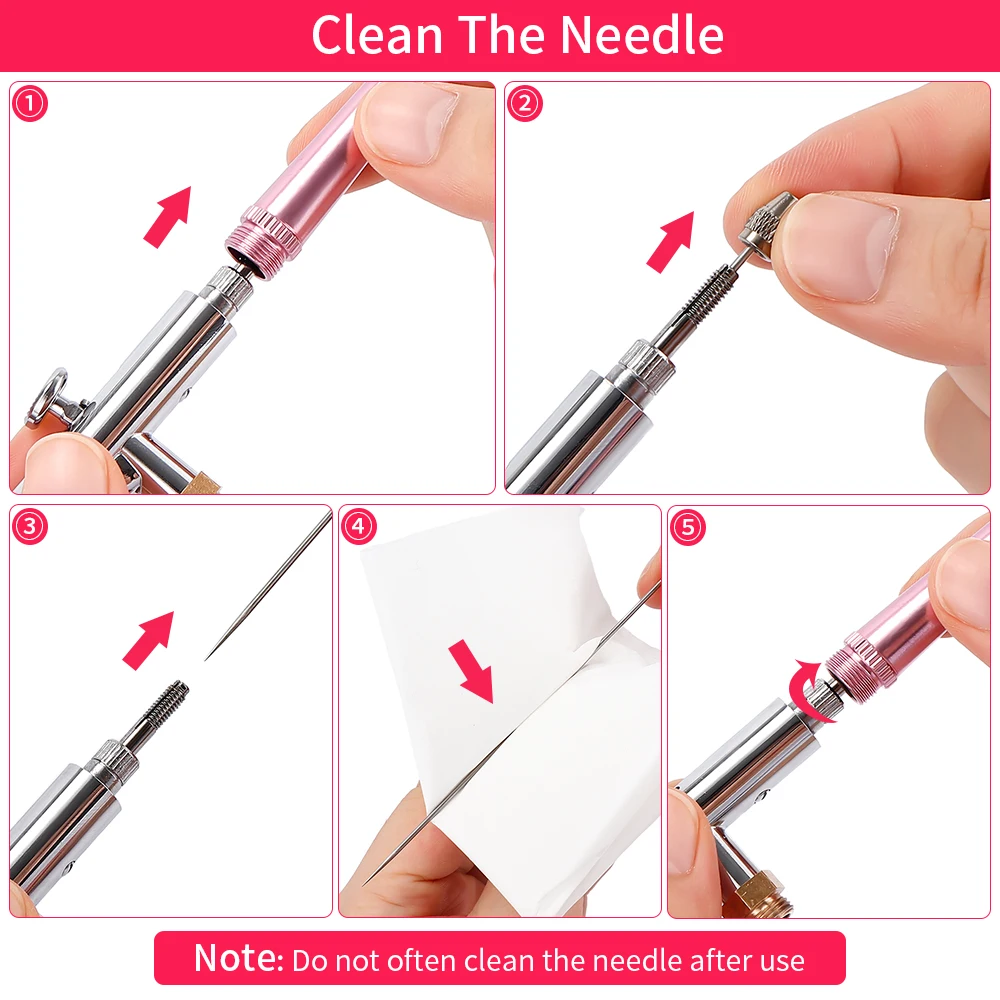 Clean The Needle

①

②

③

④

⑤

Note: Do not often clean the needle after use