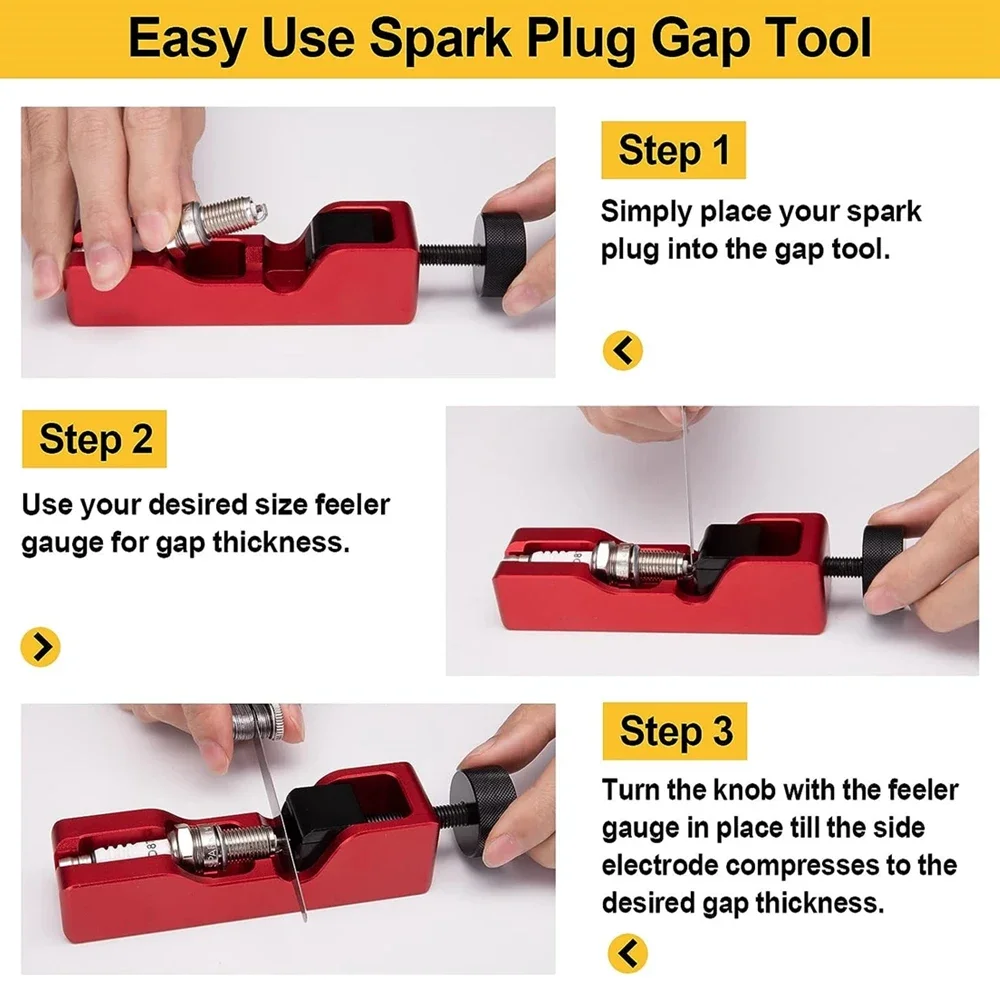 Easy Use Spark Plug Gap Tool

Step 1

Simply place your spark plug into the gap tool.

Step 2

Use your desired size feeler gauge for gap thickness.

Step 3

Turn the knob with the feeler gauge in place till the side electrode compresses to the desired gap thickness.