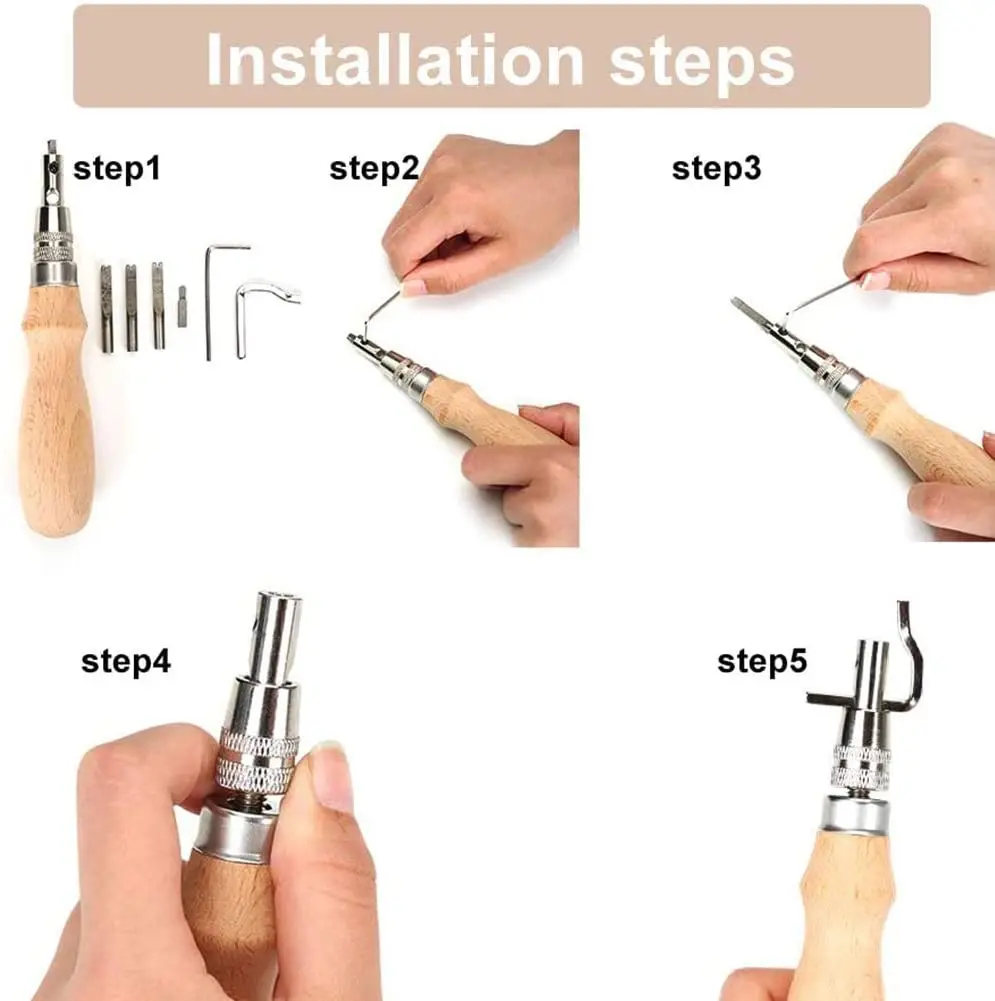 Installation steps

step1

step2

step3

step4

step5