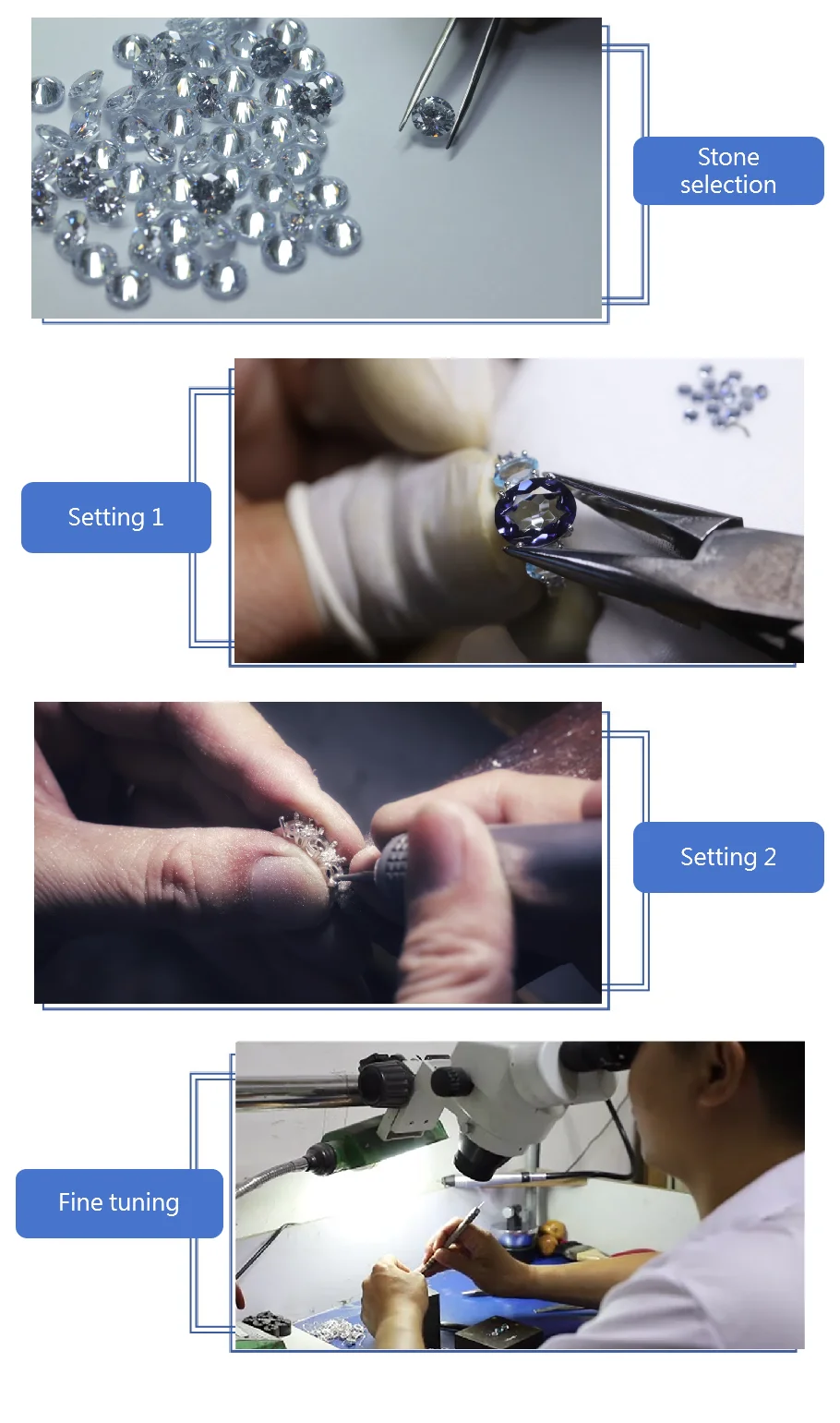 Stone selection

Setting 1

Setting 2

Fine tuning