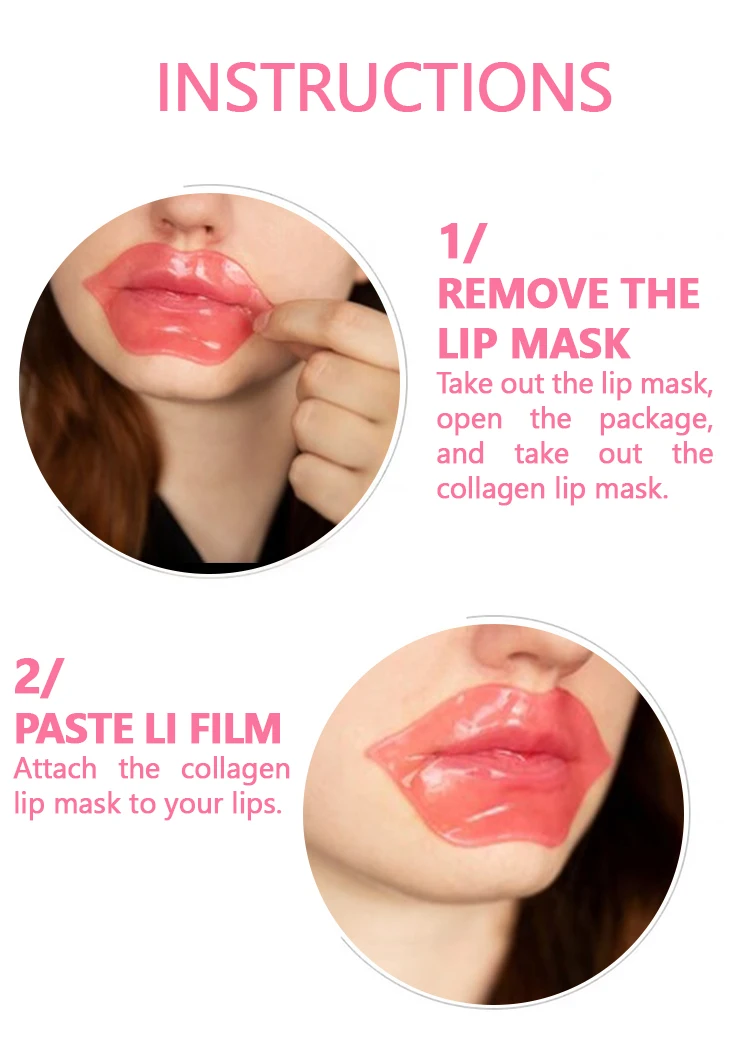 INSTRUCTIONS

1/
REMOVE THE LIP MASK
Take out the lip mask, open the package, and take out the collagen lip mask.

2/
PASTE LI FILM
Attach the collagen lip mask to your lips.