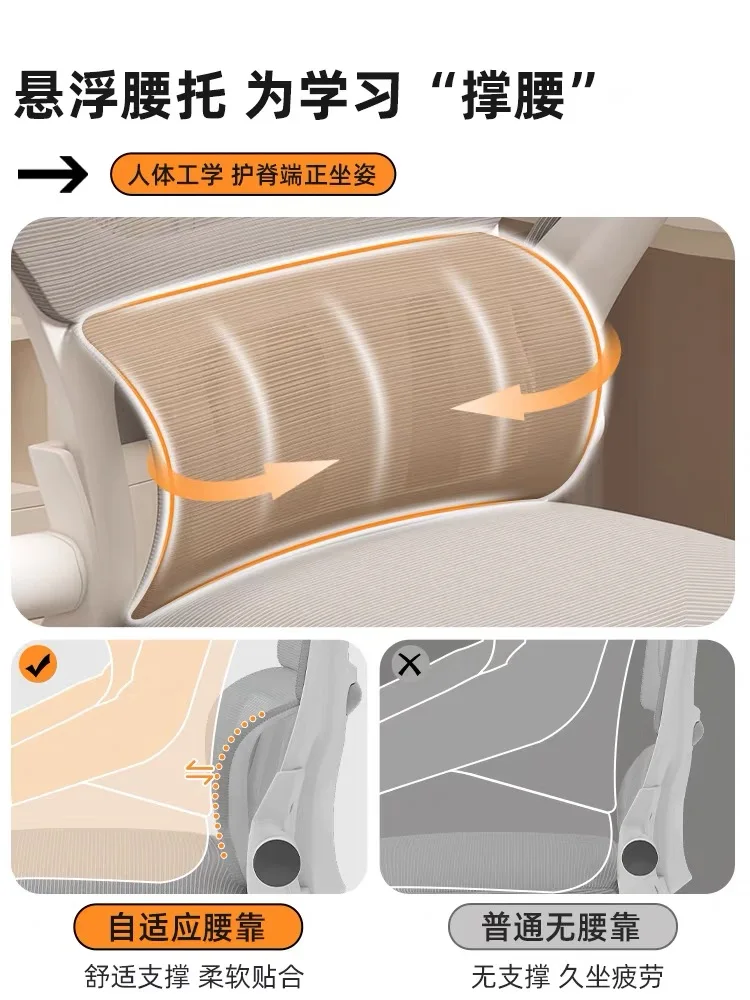 悬浮腰托 为学习“撑腰”

人体工学 护脊端正坐姿

自适应腰靠

舒适支撑 柔软贴合

普通无腰靠

无支撑 久坐疲劳