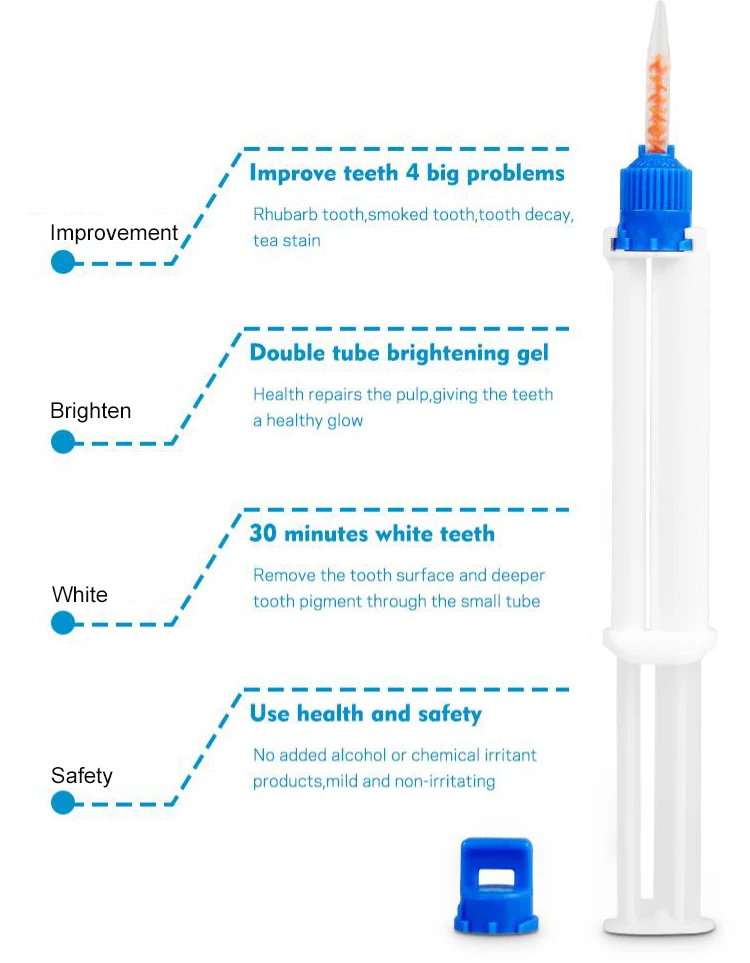 Improvement

Improve teeth 4 big problems

Rhubarb tooth,smoked tooth,tooth decay, tea stain

Brighten

Double tube brightening gel

Health repairs the pulp,giving the teeth a healthy glow

White

30 minutes white teeth

Remove the tooth surface and deeper tooth pigment through the small tube

Safety

Use health and safety

No added alcohol or chemical irritant products,mild and non-irritating