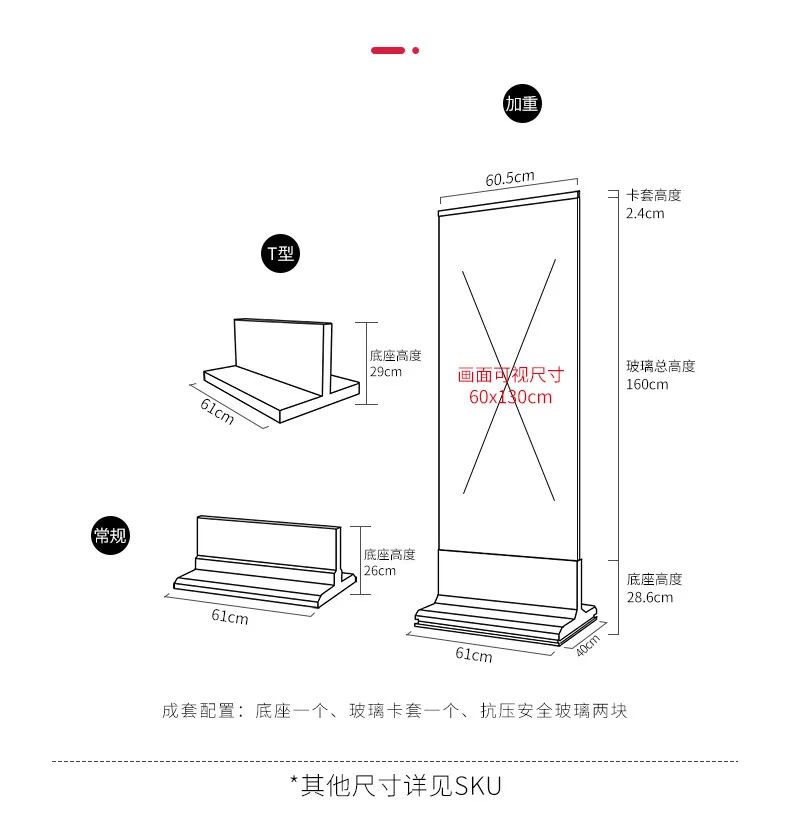 加重

60.5cm

卡套高度
2.4cm

T型

底座高度
29cm

61cm

画面可视尺寸
60x130cm

玻璃总高度
160cm

常规

底座高度
26cm

61cm

底座高度
28.6cm

61cm

40cm

成套配置：底座一个、玻璃卡套一个、抗压安全玻璃两块

*其他尺寸详见SKU