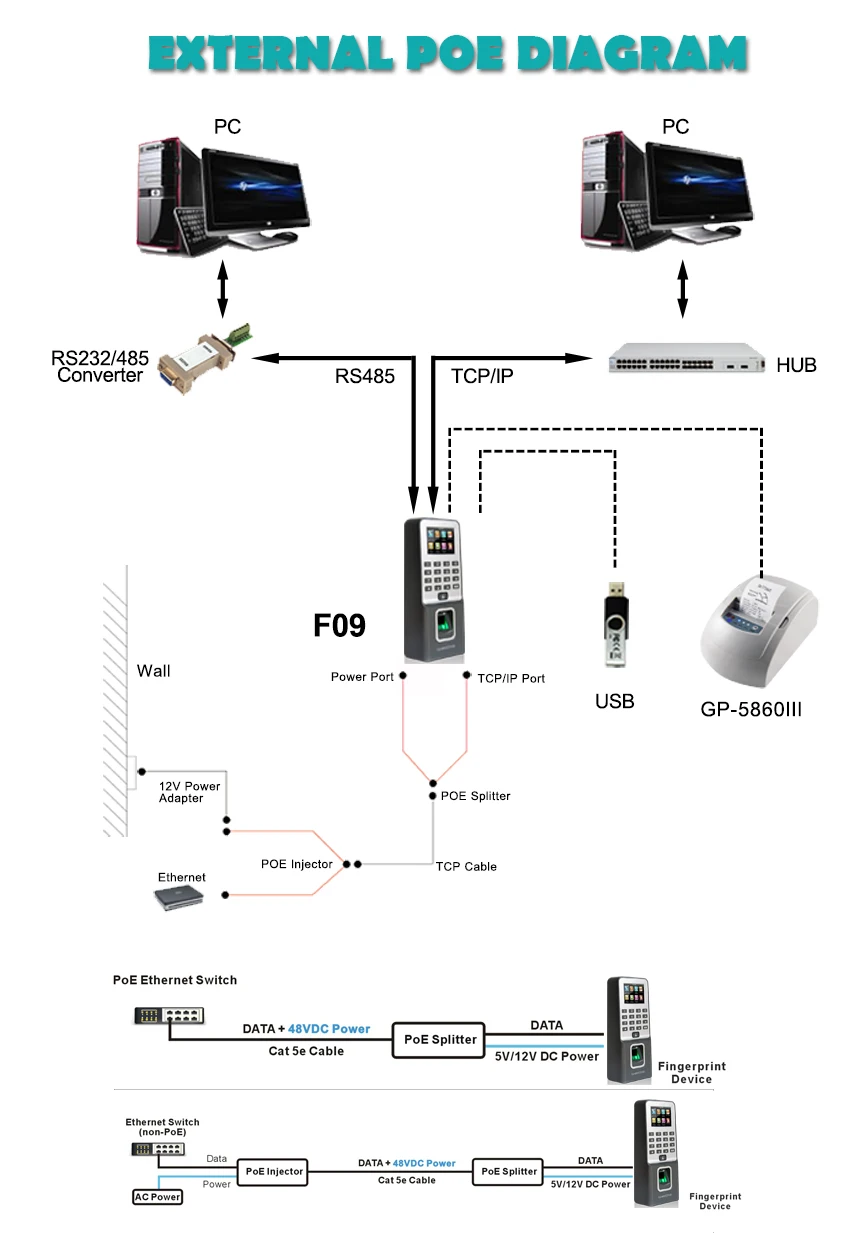 EXTERNAL POE DIAGRAM

PC

PC

RS232/485 Converter

RS485

TCP/IP

HUB

F09

Wall

Power Port

TCP/IP Port

USB

GP-5860III

12V Power Adapter

POE Splitter

POE Injector

TCP Cable

Ethernet

PoE Ethernet Switch

DATA + 48VDC Power

Cat 5e Cable

PoE Splitter

DATA

5V/12V DC Power

Fingerprint Device

Ethernet Switch (non-PoE)

Data

Power

AC Power

PoE Injector

DATA + 48VDC Power

Cat 5e Cable

PoE Splitter

DATA

5V/12V DC Power

Fingerprint Device