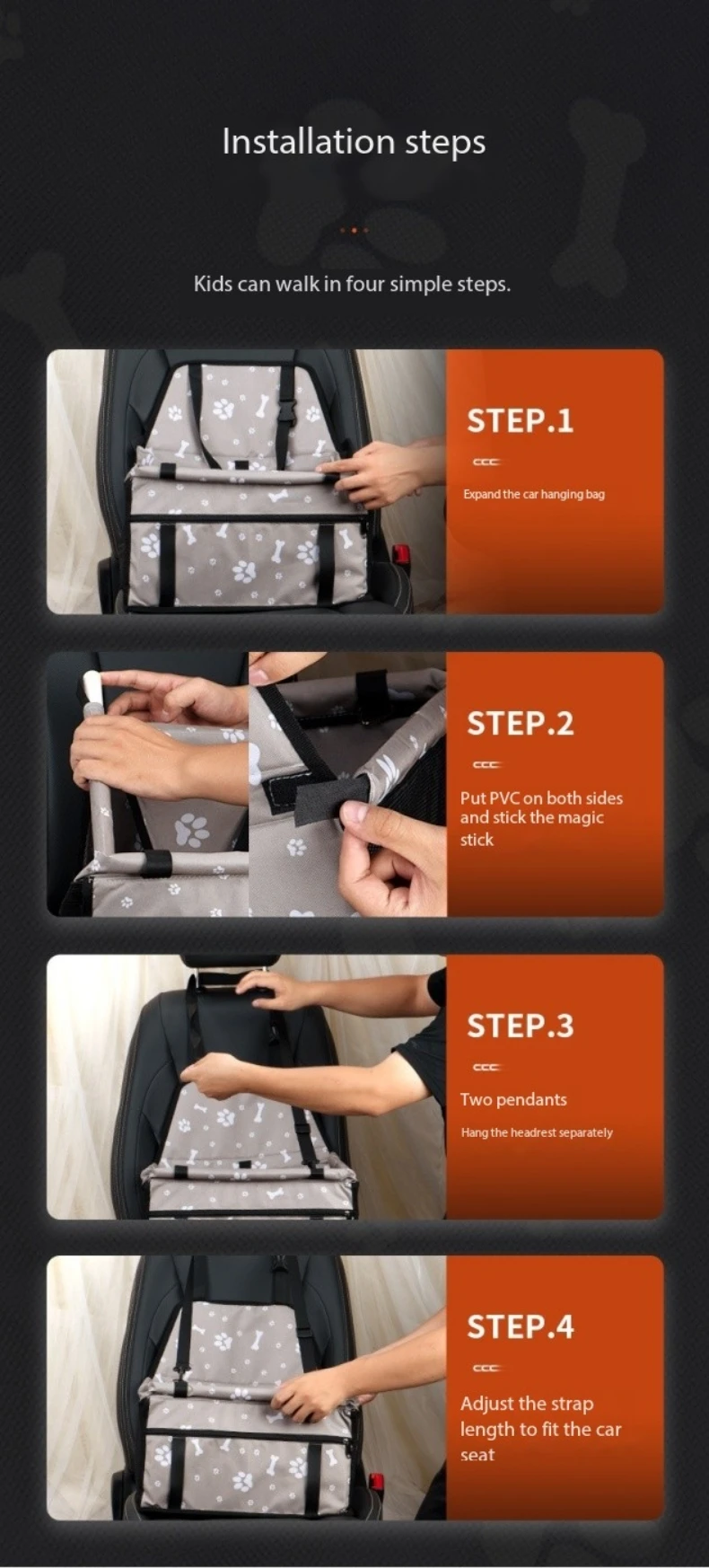 Installation steps

Kids can walk in four simple steps.

STEP.1

Expand the car hanging bag

STEP.2

Put PVC on both sides and stick the magic stick

STEP.3

Two pendants

Hang the headrest separately

STEP.4

Adjust the strap length to fit the car seat