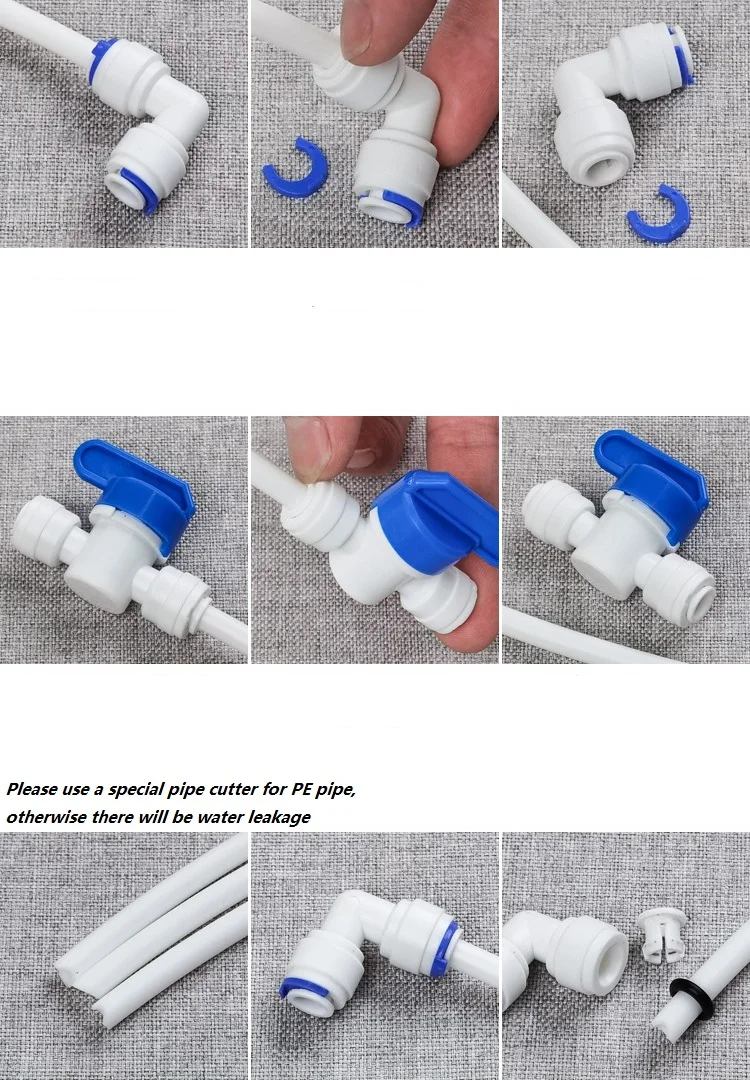 Please use a special pipe cutter for PE pipe, otherwise there will be water leakage