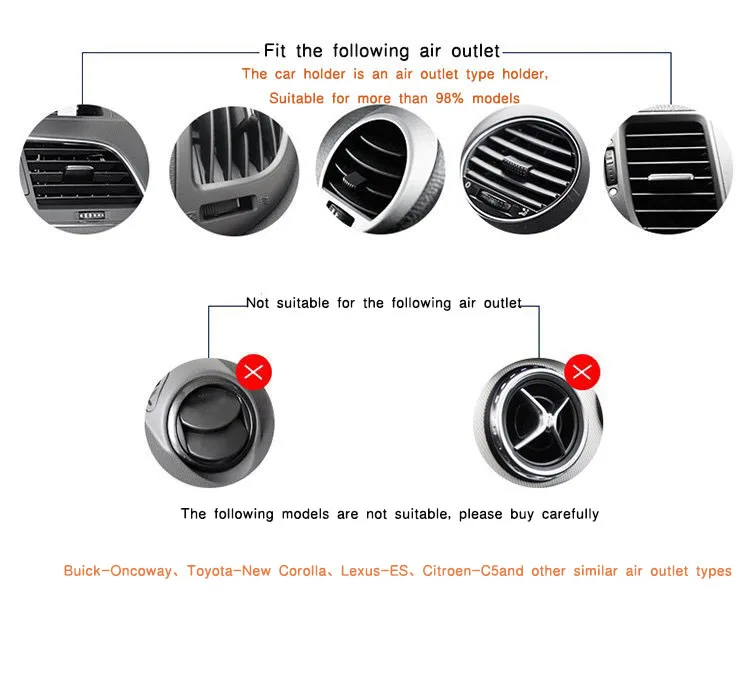 Fit the following air outlet

The car holder is an air outlet type holder,
Suitable for more than 98% models

Not suitable for the following air outlet

The following models are not suitable, please buy carefully

Buick-Oncoway、Toyota-New Corolla、Lexus-ES、Citroen-C5and other similar air outlet types